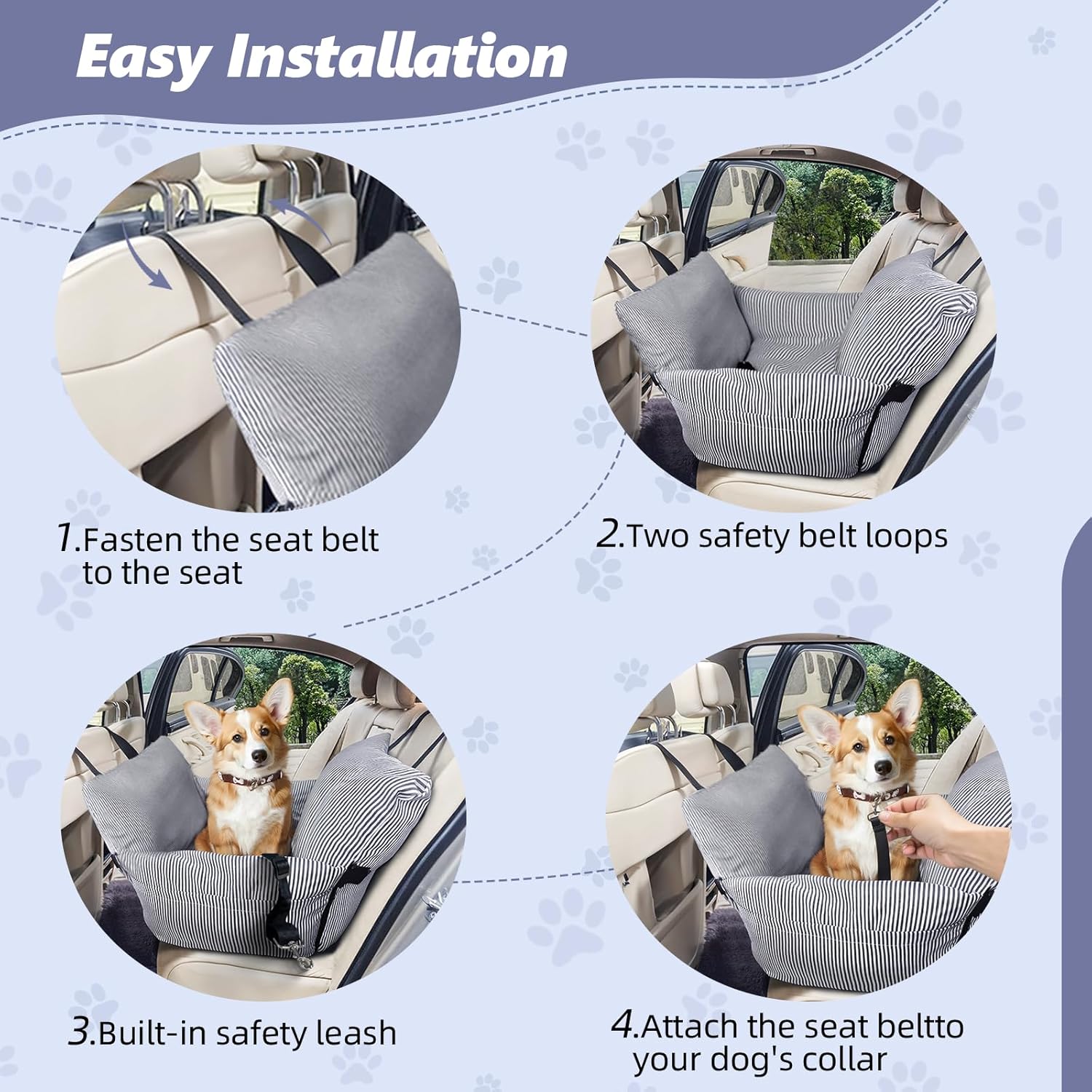 Easy Installation

1.Fasten the seat belt to the seat

2.Two safety belt loops

3.Built-in safety leash

4.Attach the seat beltto your dog's collar