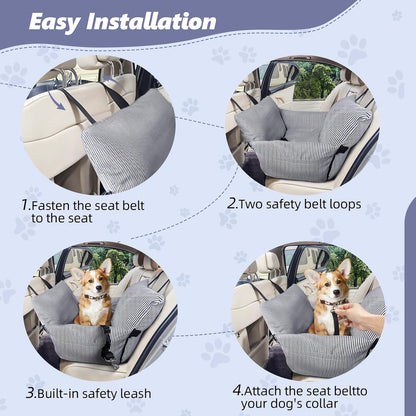 Easy Installation

1.Fasten the seat belt to the seat

2.Two safety belt loops

3.Built-in safety leash

4.Attach the seat beltto your dog's collar