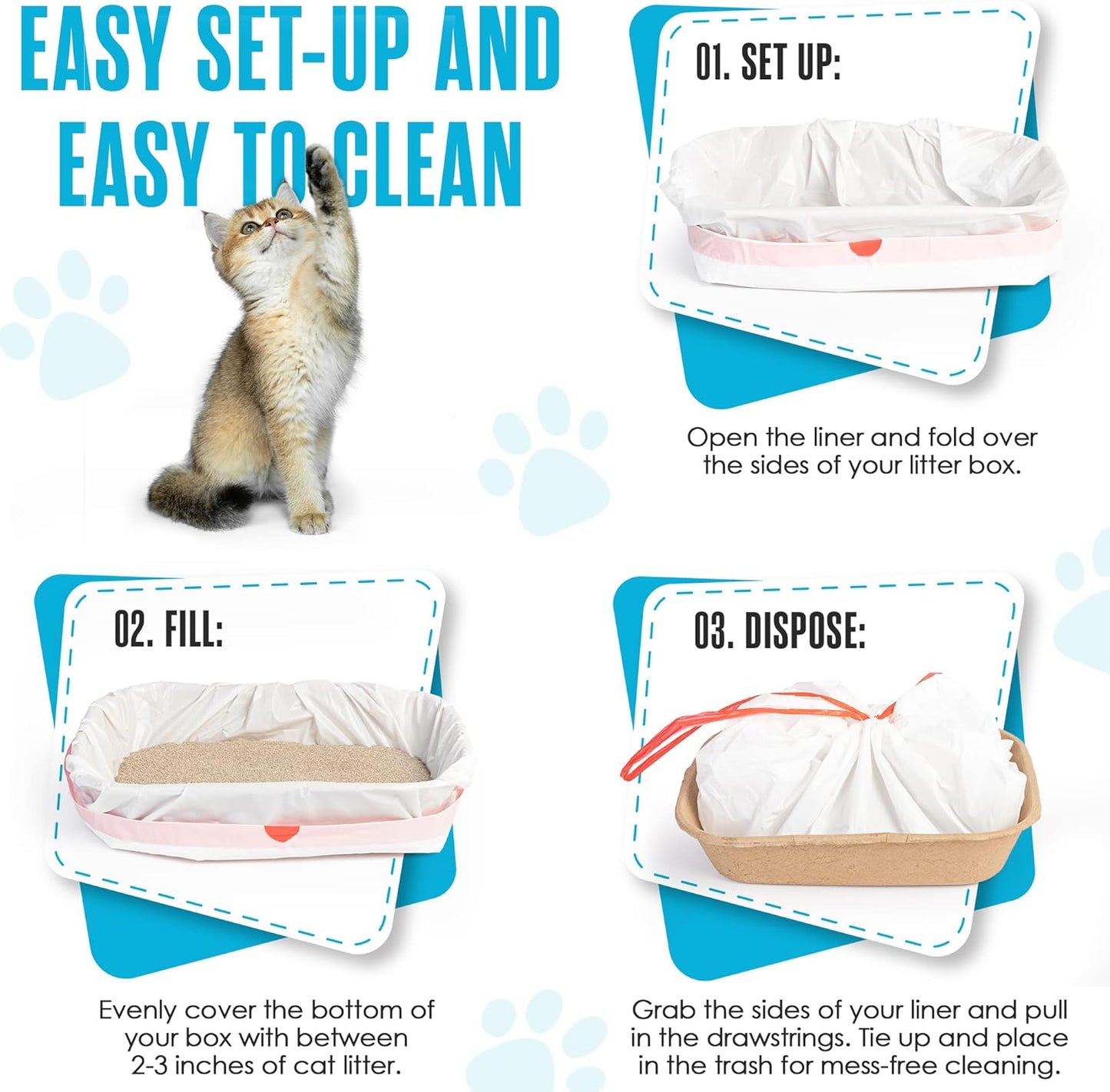 EASY SET-UP AND EASY TO CLEAN

01. SET UP:

Open the liner and fold over the sides of your litter box.

02. FILL:

Evenly cover the bottom of your box with between 2-3 inches of cat litter.

03. DISPOSE:

Grab the sides of your liner and pull in the drawstrings. Tie up and place in the trash for mess-free cleaning.