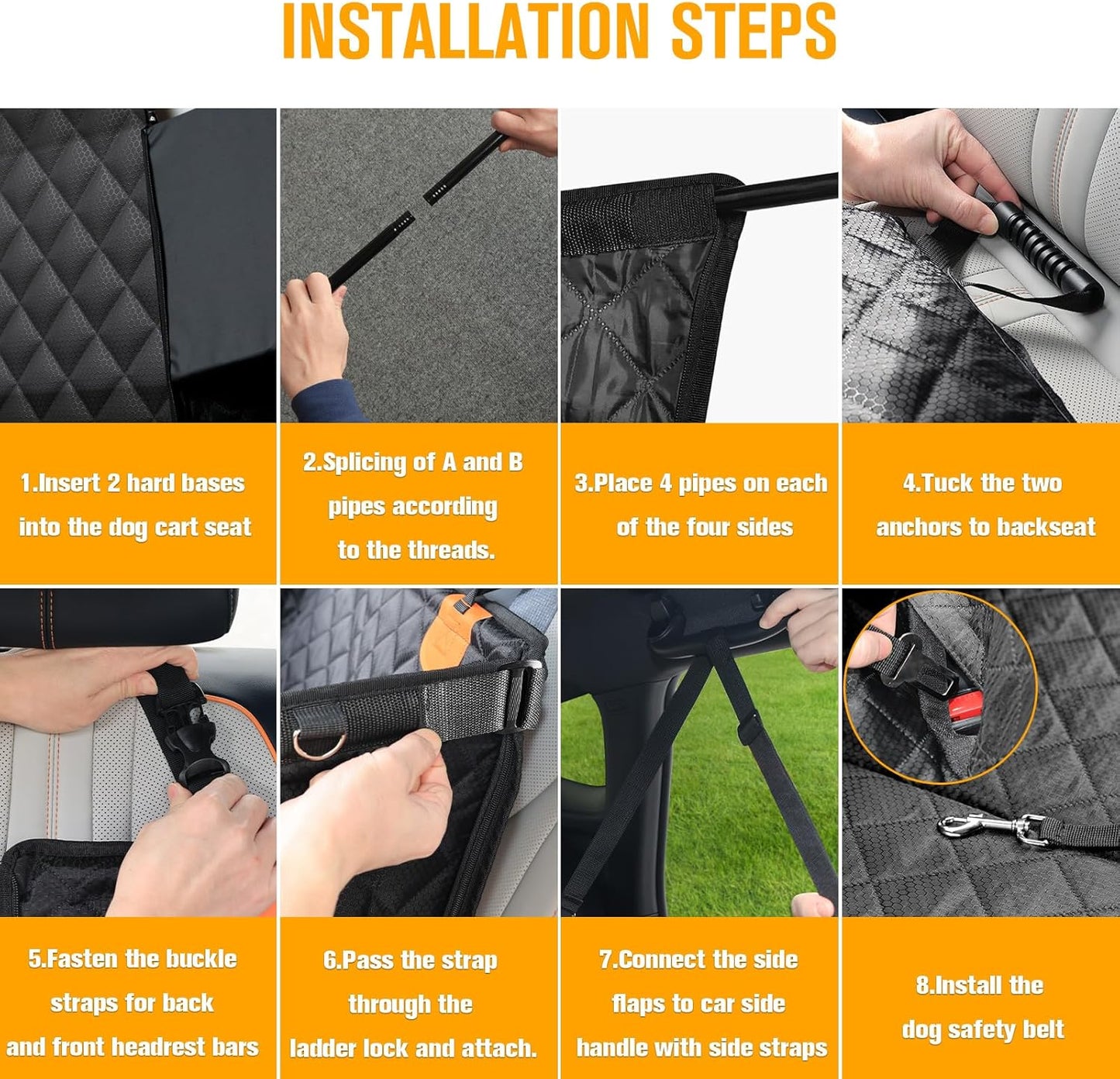 INSTALLATION STEPS

1.Insert 2 hard bases into the dog cart seat

2.Splicing of A and B pipes according to the threads.

3.Place 4 pipes on each of the four sides

4.Tuck the two anchors to backseat

5.Fasten the buckle straps for back and front headrest bars

6.Pass the strap through the ladder lock and attach.

7.Connect the side flaps to car side handle with side straps

8.Install the dog safety belt