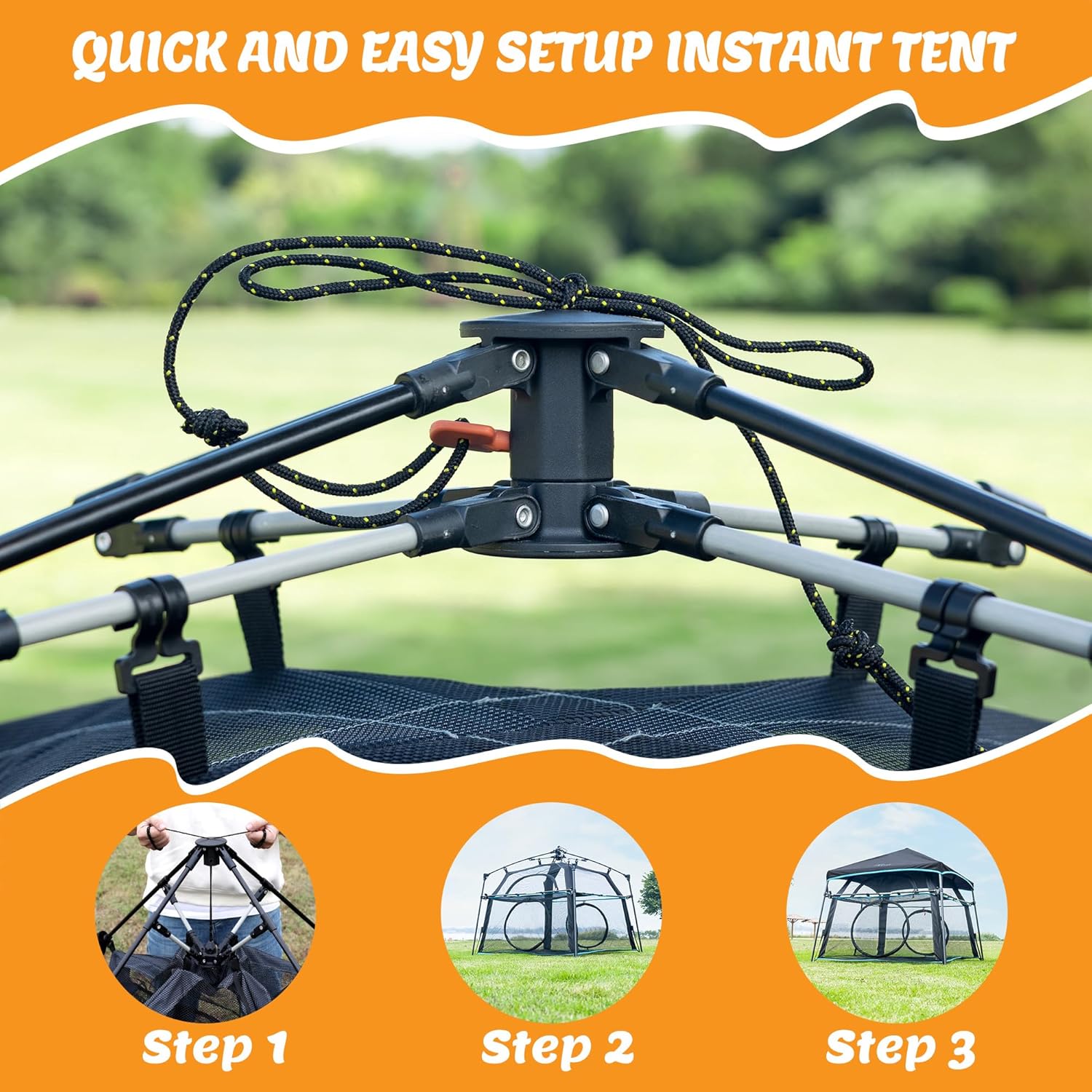 QUICK AND EASY SETUP INSTANT TENT

Step 1

Step 2

Step 3