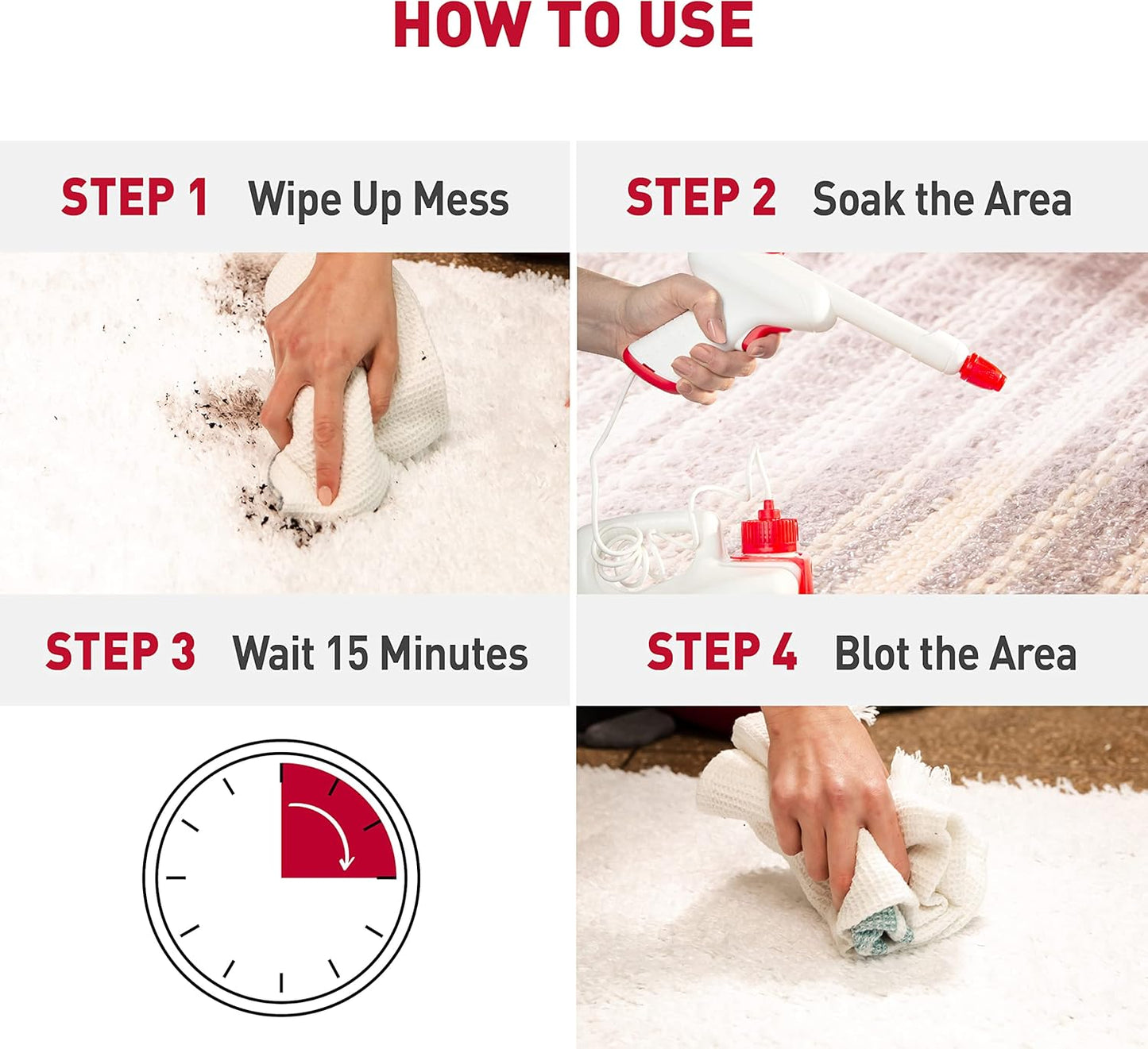 HOW TO USE

STEP 1 Wipe Up Mess

STEP 2 Soak the Area

STEP 3 Wait 15 Minutes

STEP 4 Blot the Area