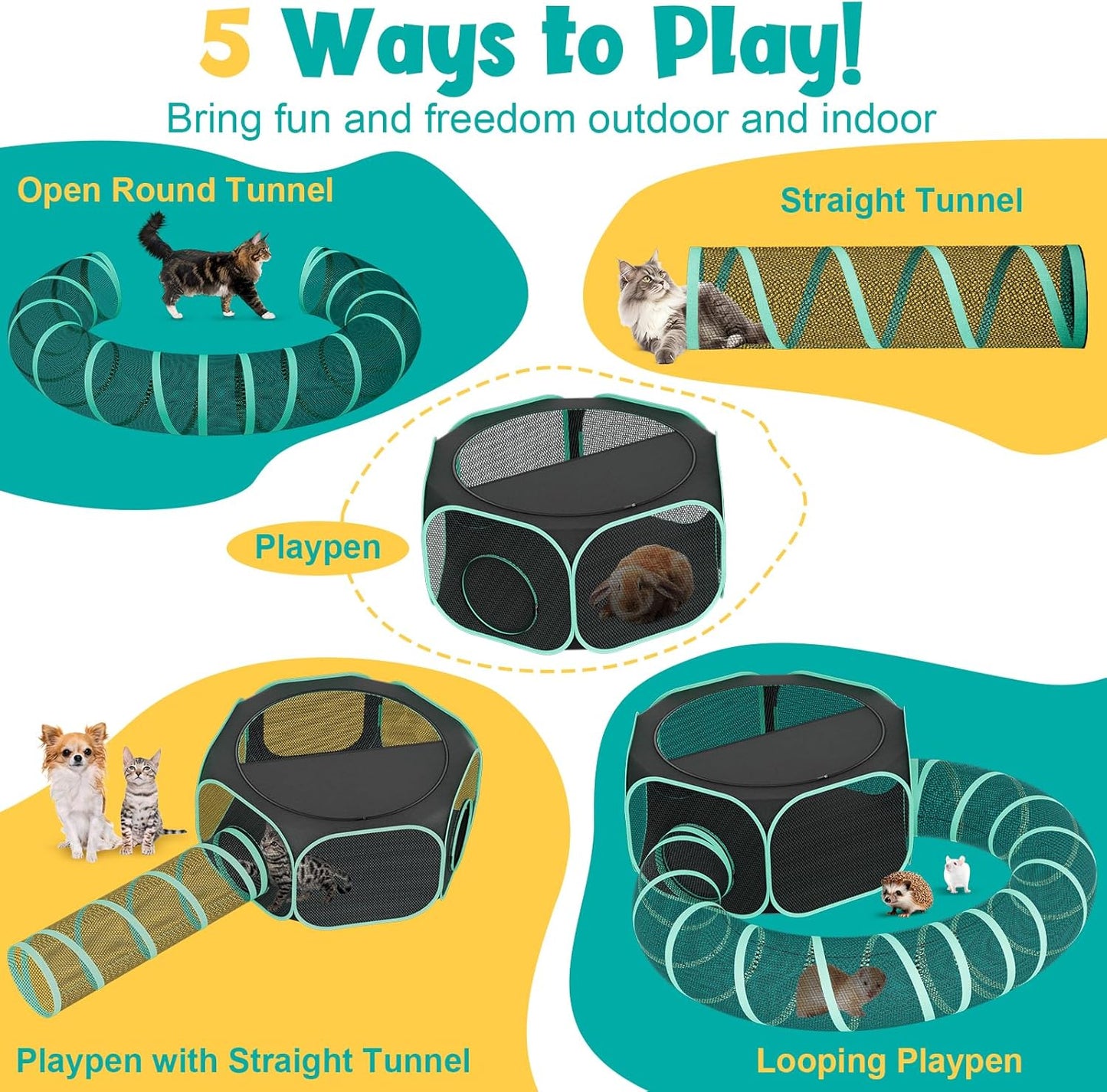 5 Ways to Play!

Bring fun and freedom outdoor and indoor

Open Round Tunnel

Straight Tunnel

Playpen

Playpen with Straight Tunnel

Looping Playpen