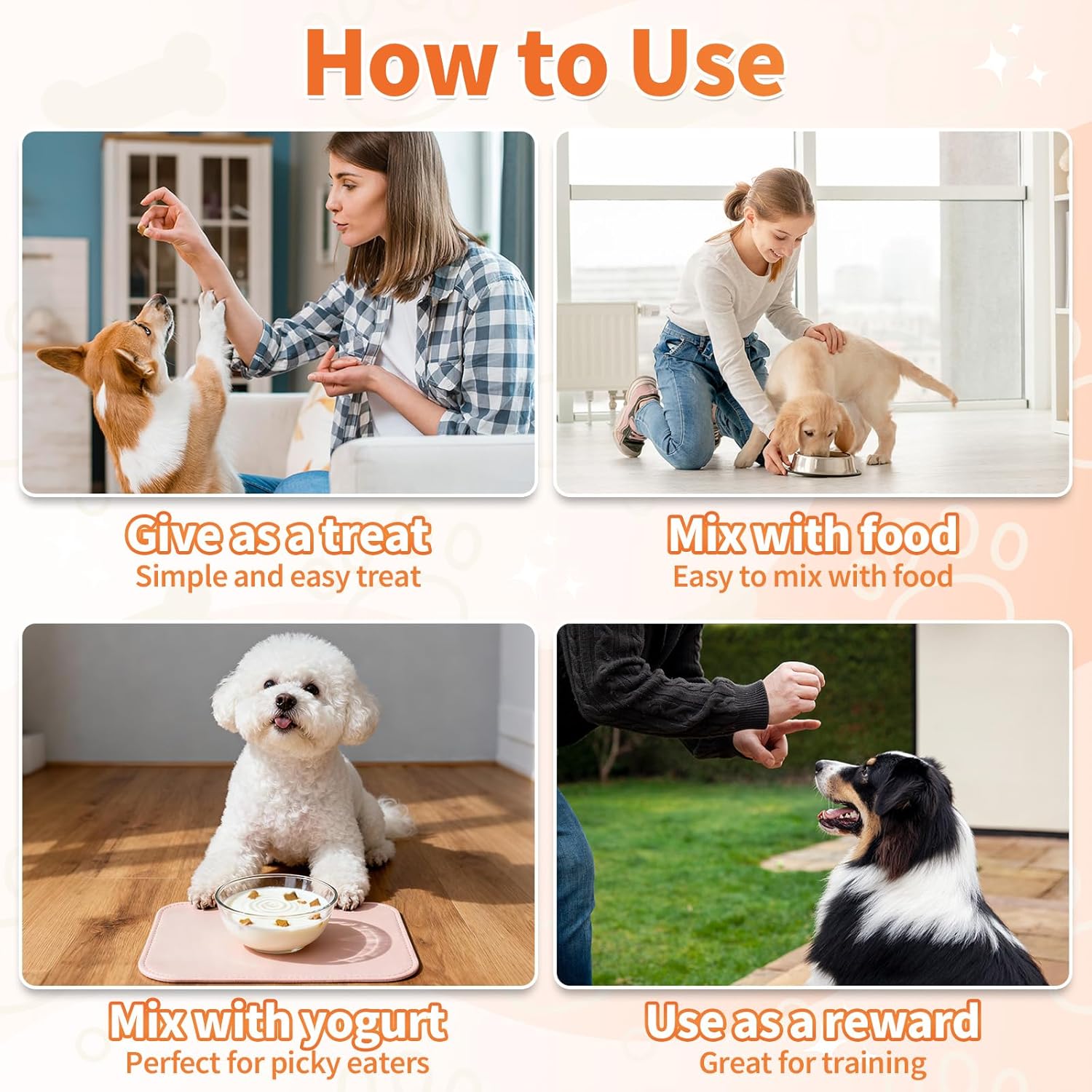 How to Use

Give as a treat
Simple and easy treat

Mix with food
Easy to mix with food

Mix with yogurt
Perfect for picky eaters

Use as a reward
Great for training