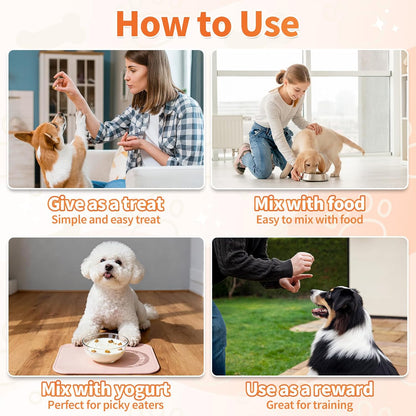 How to Use

Give as a treat
Simple and easy treat

Mix with food
Easy to mix with food

Mix with yogurt
Perfect for picky eaters

Use as a reward
Great for training