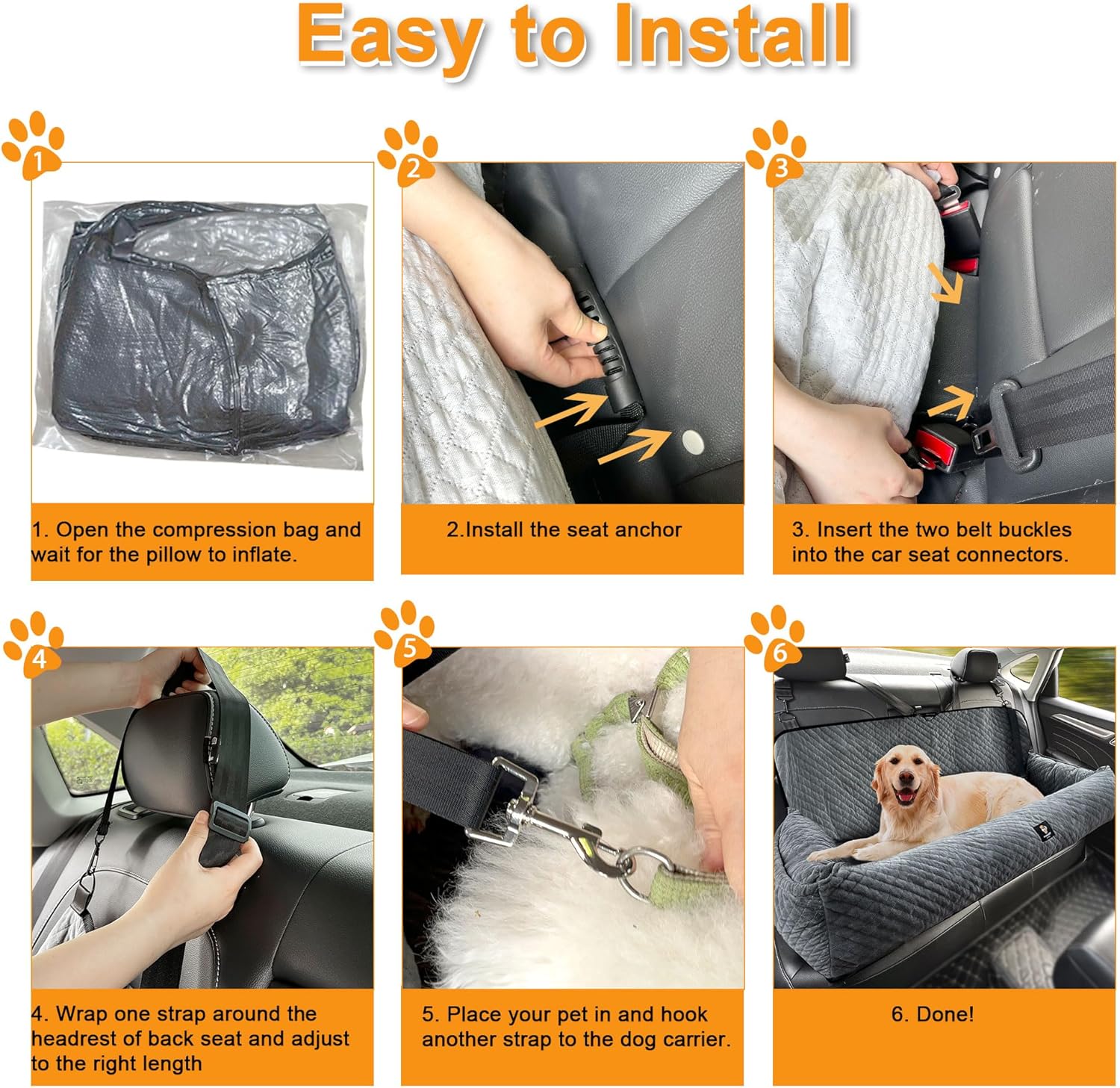 Easy to Install

1

1. Open the compression bag and wait for the pillow to inflate.

2

2.Install the seat anchor

3

3. Insert the two belt buckles into the car seat connectors.

4

4. Wrap one strap around the headrest of back seat and adjust to the right length

5

5. Place your pet in and hook another strap to the dog carrier.

6

6. Done!