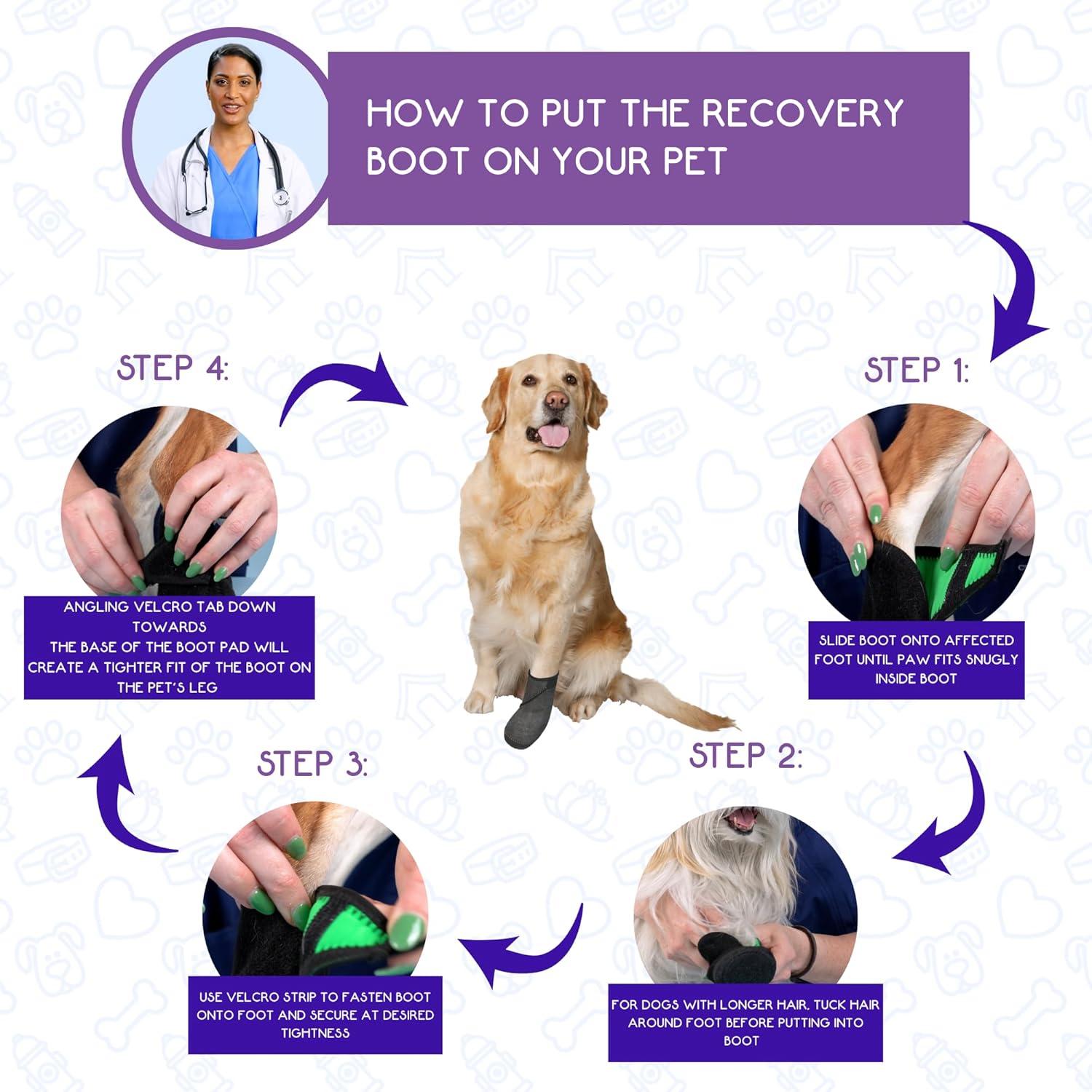 HOW TO PUT THE RECOVERY BOOT ON YOUR PET

STEP 1:

SLIDE BOOT ONTO AFFECTED FOOT UNTIL PAW FITS SNUGLY INSIDE BOOT

STEP 2:

FOR DOGS WITH LONGER HAIR, TUCK HAIR AROUND FOOT BEFORE PUTTING INTO BOOT

STEP 3:

USE VELCRO STRIP TO FASTEN BOOT ONTO FOOT AND SECURE AT DESIRED TIGHTNESS

STEP 4:

ANGLING VELCRO TAB DOWN TOWARDS
THE BASE OF THE BOOT PAD WILL CREATE A TIGHTER FIT OF THE BOOT ON THE PET'S LEG