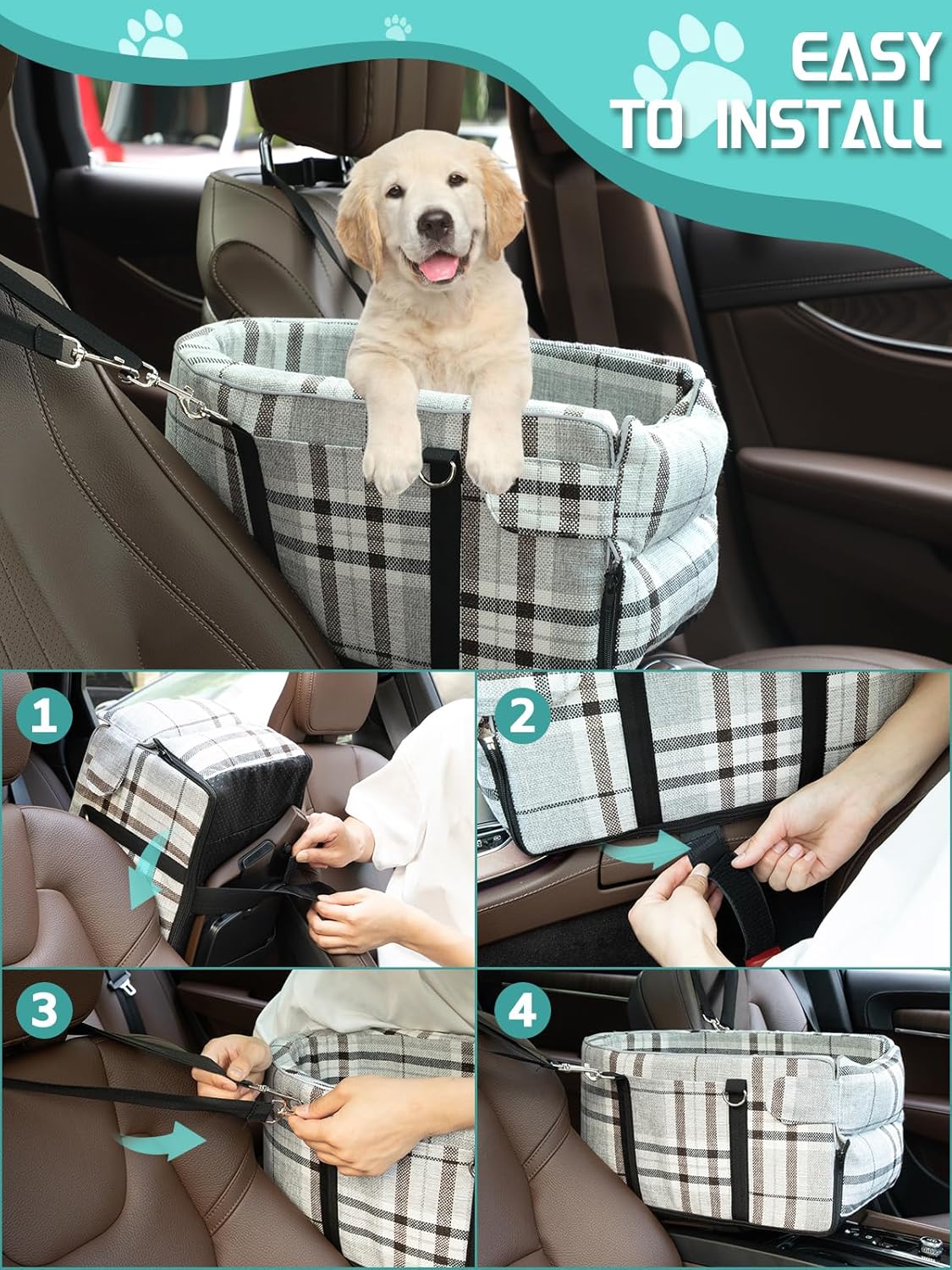 EASY TO INSTALL

1

2

3

4