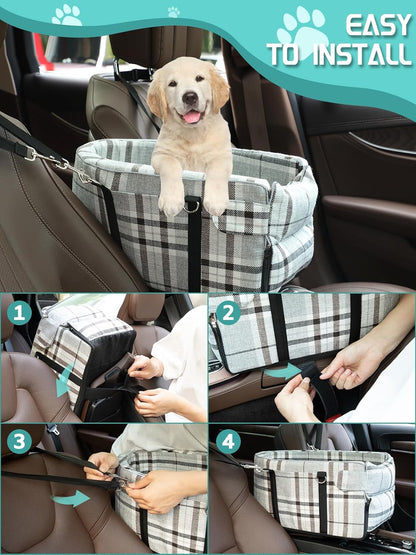 EASY TO INSTALL

1

2

3

4