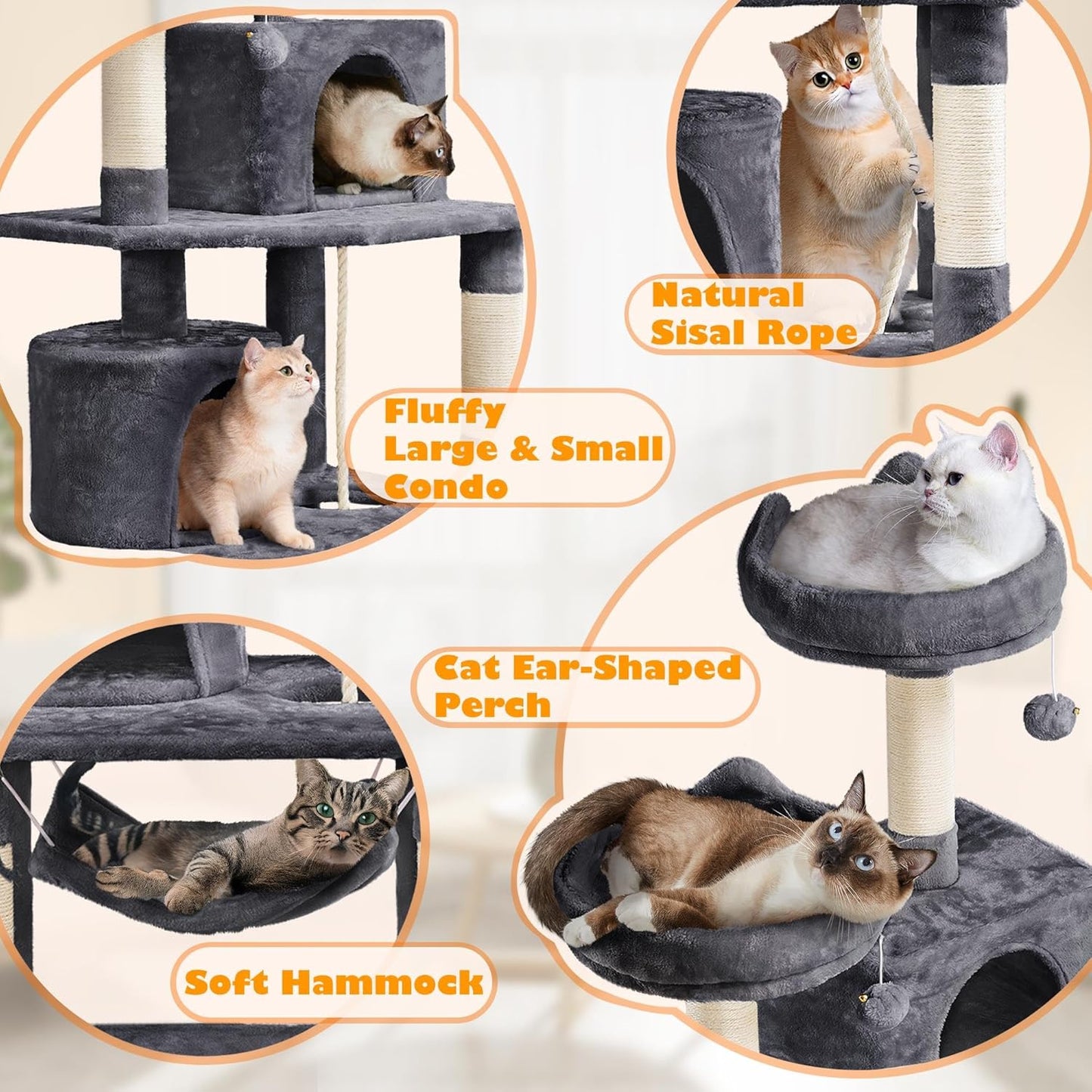 Natural Sisal Rope

Fluffy Large & Small Condo

Cat Ear-Shaped Perch

Soft Hammock