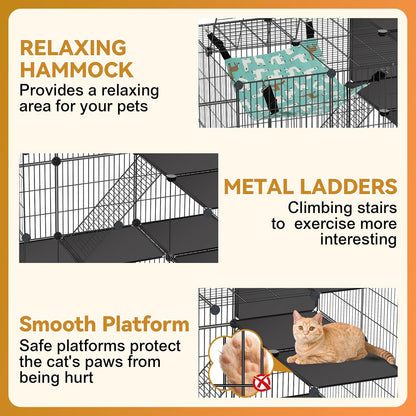 RELAXING HAMMOCK
Provides a relaxing area for your pets

METAL LADDERS
Climbing stairs to exercise more interesting

Smooth Platform
Safe platforms protect the cat's paws from being hurt