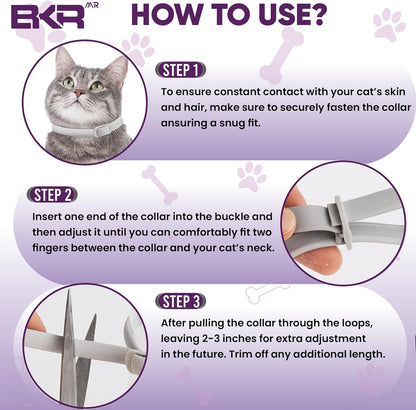 BKR MR

HOW TO USE?

STEP 1

To ensure constant contact with your cat's skin and hair, make sure to securely fasten the collar ansuring a snug fit.

STEP 2

Insert one end of the collar into the buckle and then adjust it until you can comfortably fit two fingers between the collar and your cat's neck.

STEP 3

After pulling the collar through the loops, leaving 2-3 inches for extra adjustment in the future. Trim off any additional length.