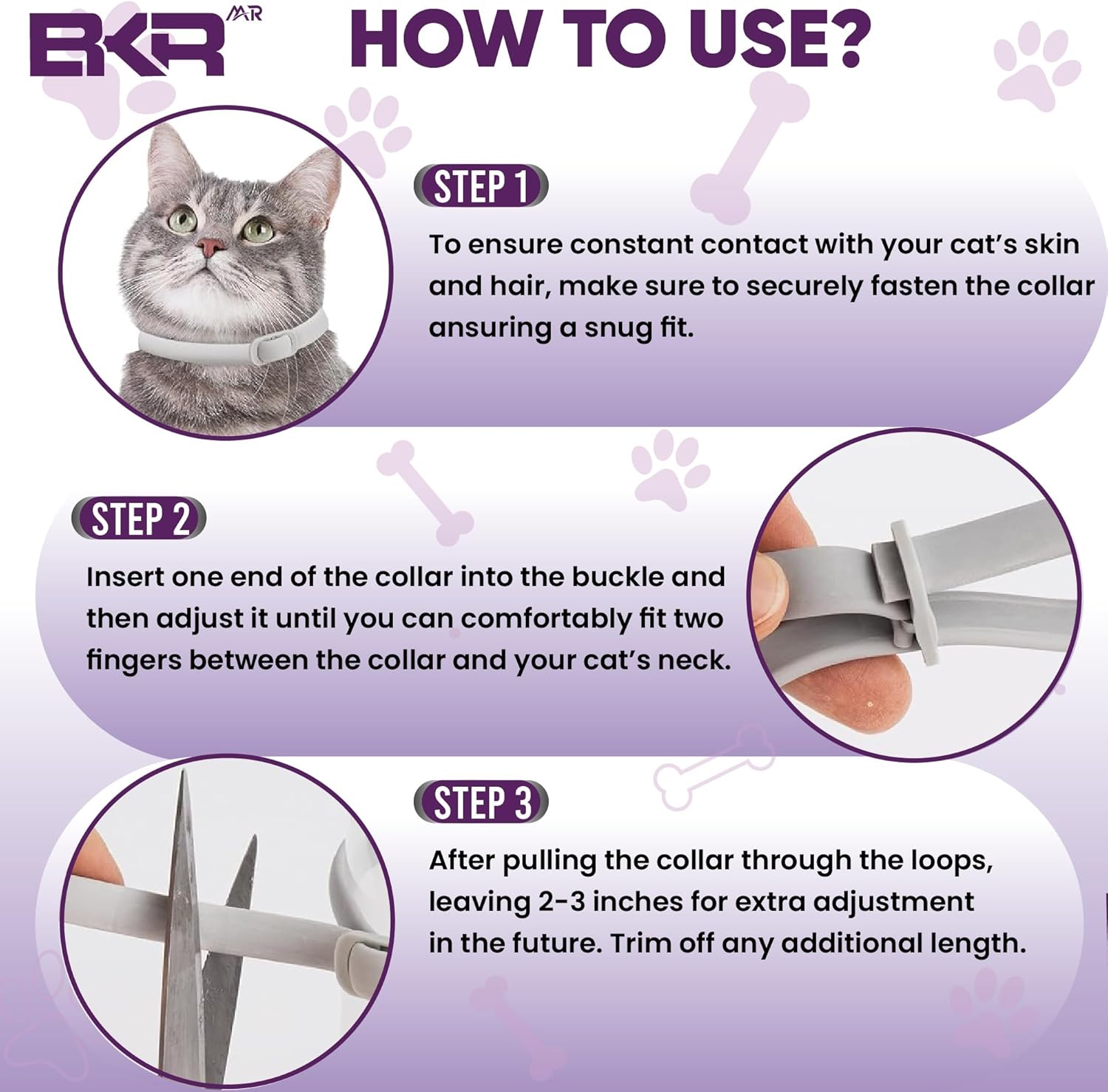 BKR MR

HOW TO USE?

STEP 1

To ensure constant contact with your cat's skin and hair, make sure to securely fasten the collar ansuring a snug fit.

STEP 2

Insert one end of the collar into the buckle and then adjust it until you can comfortably fit two fingers between the collar and your cat's neck.

STEP 3

After pulling the collar through the loops, leaving 2-3 inches for extra adjustment in the future. Trim off any additional length.