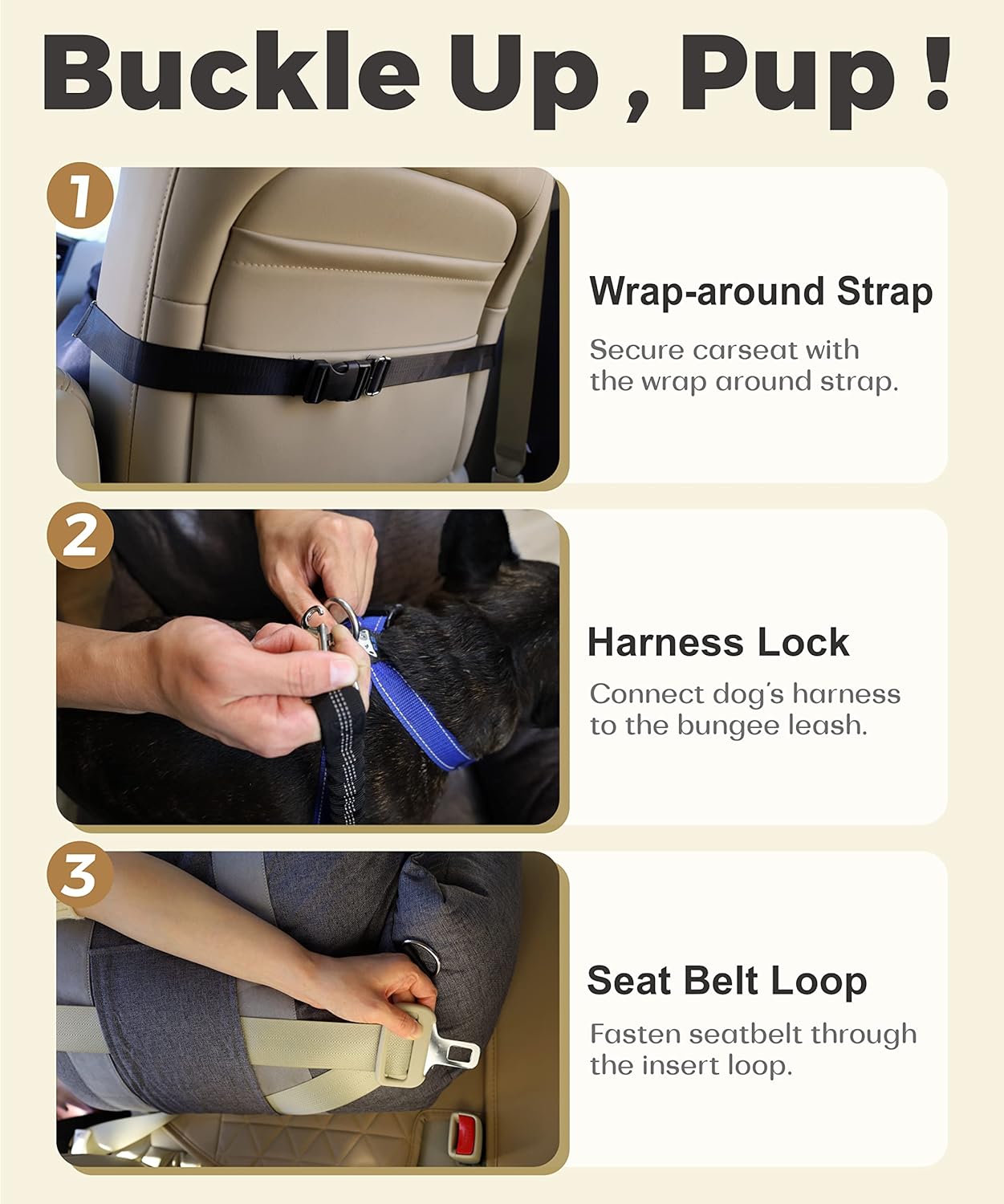 Buckle Up , Pup !

1

Wrap-around Strap

Secure carseat with the wrap around strap.

2

Harness Lock

Connect dog's harness to the bungee leash.

3

Seat Belt Loop

Fasten seatbelt through the insert loop.