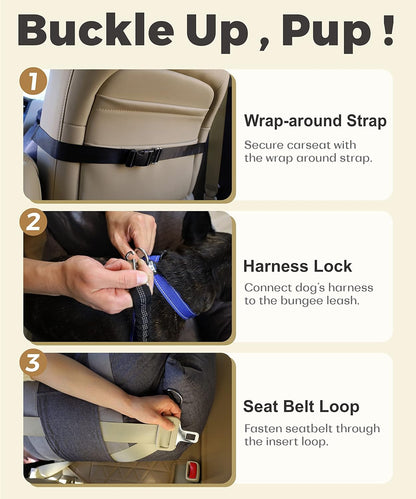 Buckle Up , Pup !

1

Wrap-around Strap

Secure carseat with the wrap around strap.

2

Harness Lock

Connect dog's harness to the bungee leash.

3

Seat Belt Loop

Fasten seatbelt through the insert loop.