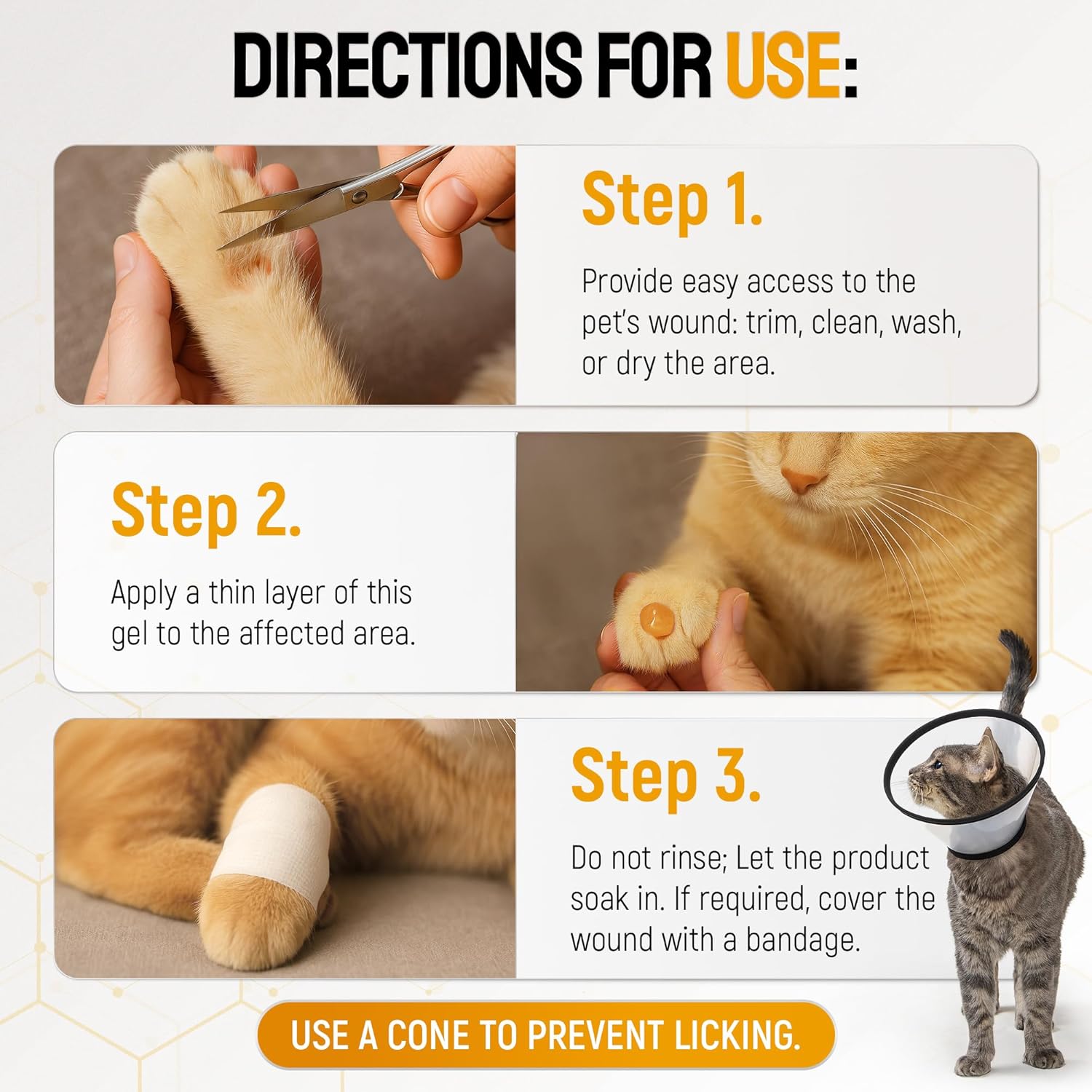 DIRECTIONS FOR USE:

Step 1.

Provide easy access to the pet's wound: trim, clean, wash, or dry the area.

Step 2.

Apply a thin layer of this gel to the affected area.

Step 3.

Do not rinse; Let the product soak in. If required, cover the wound with a bandage.

USE A CONE TO PREVENT LICKING.