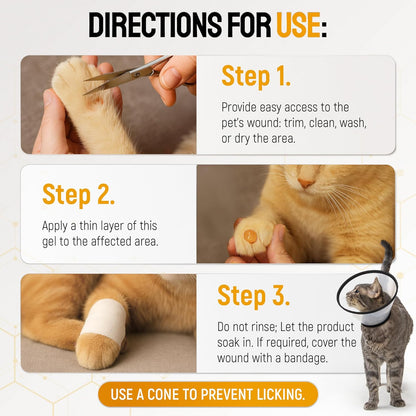 DIRECTIONS FOR USE:

Step 1.

Provide easy access to the pet's wound: trim, clean, wash, or dry the area.

Step 2.

Apply a thin layer of this gel to the affected area.

Step 3.

Do not rinse; Let the product soak in. If required, cover the wound with a bandage.

USE A CONE TO PREVENT LICKING.