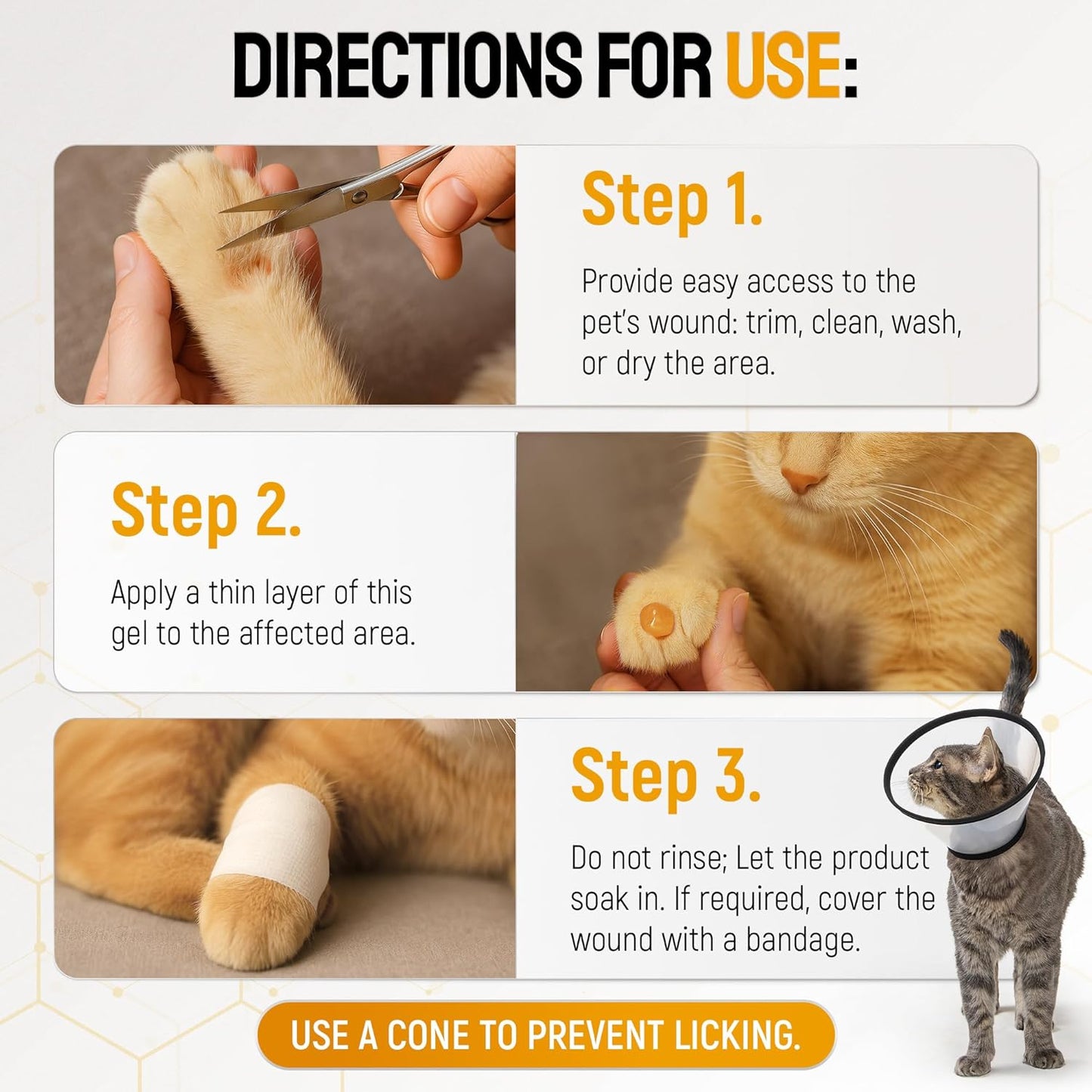 DIRECTIONS FOR USE:

Step 1.

Provide easy access to the pet's wound: trim, clean, wash, or dry the area.

Step 2.

Apply a thin layer of this gel to the affected area.

Step 3.

Do not rinse; Let the product soak in. If required, cover the wound with a bandage.

USE A CONE TO PREVENT LICKING.