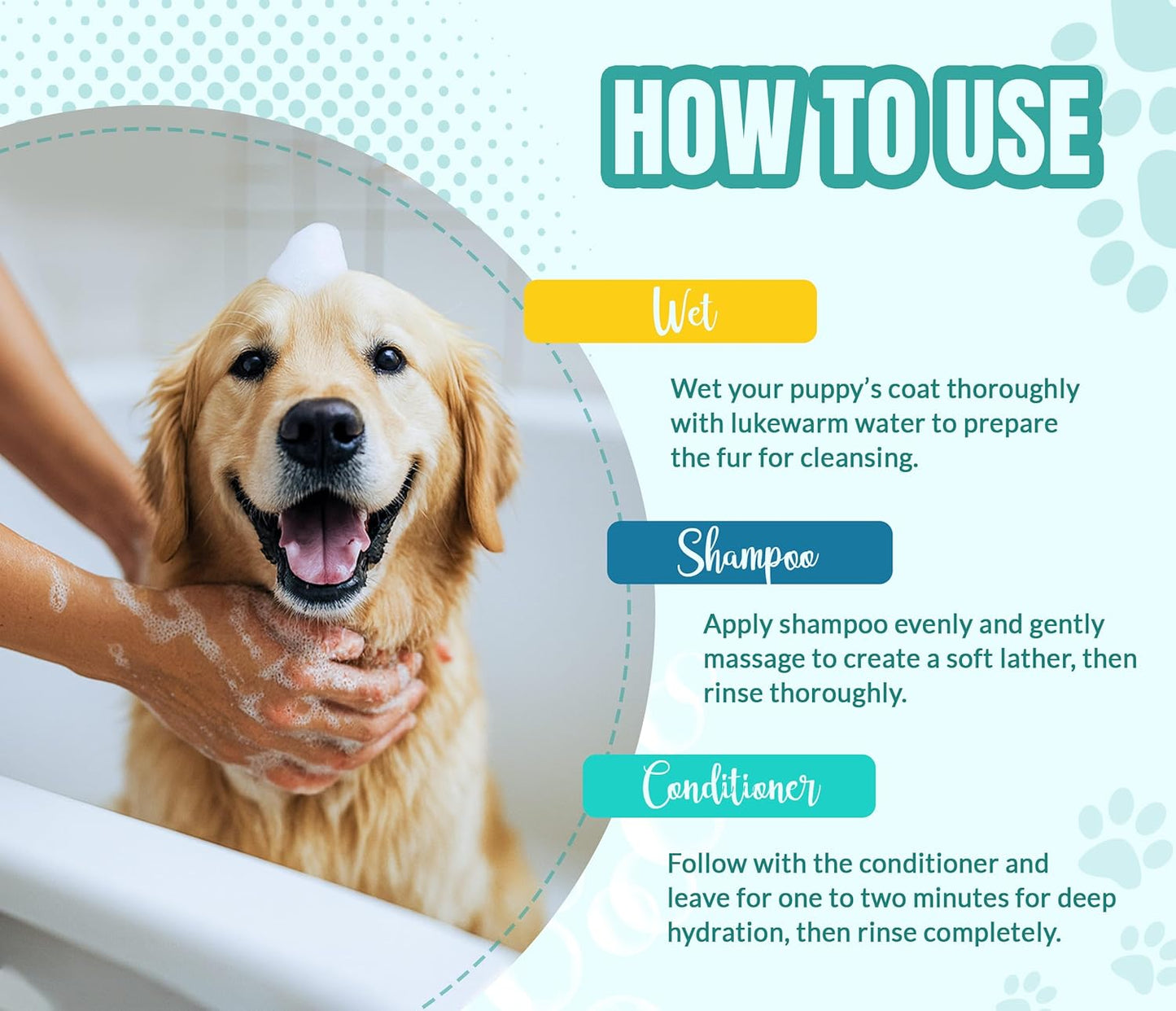 HOW TO USE

Wet

Wet your puppy's coat thoroughly with lukewarm water to prepare the fur for cleansing.

Shampoo

Apply shampoo evenly and gently massage to create a soft lather, then rinse thoroughly.

Conditioner

Follow with the conditioner and leave for one to two minutes for deep hydration, then rinse completely.