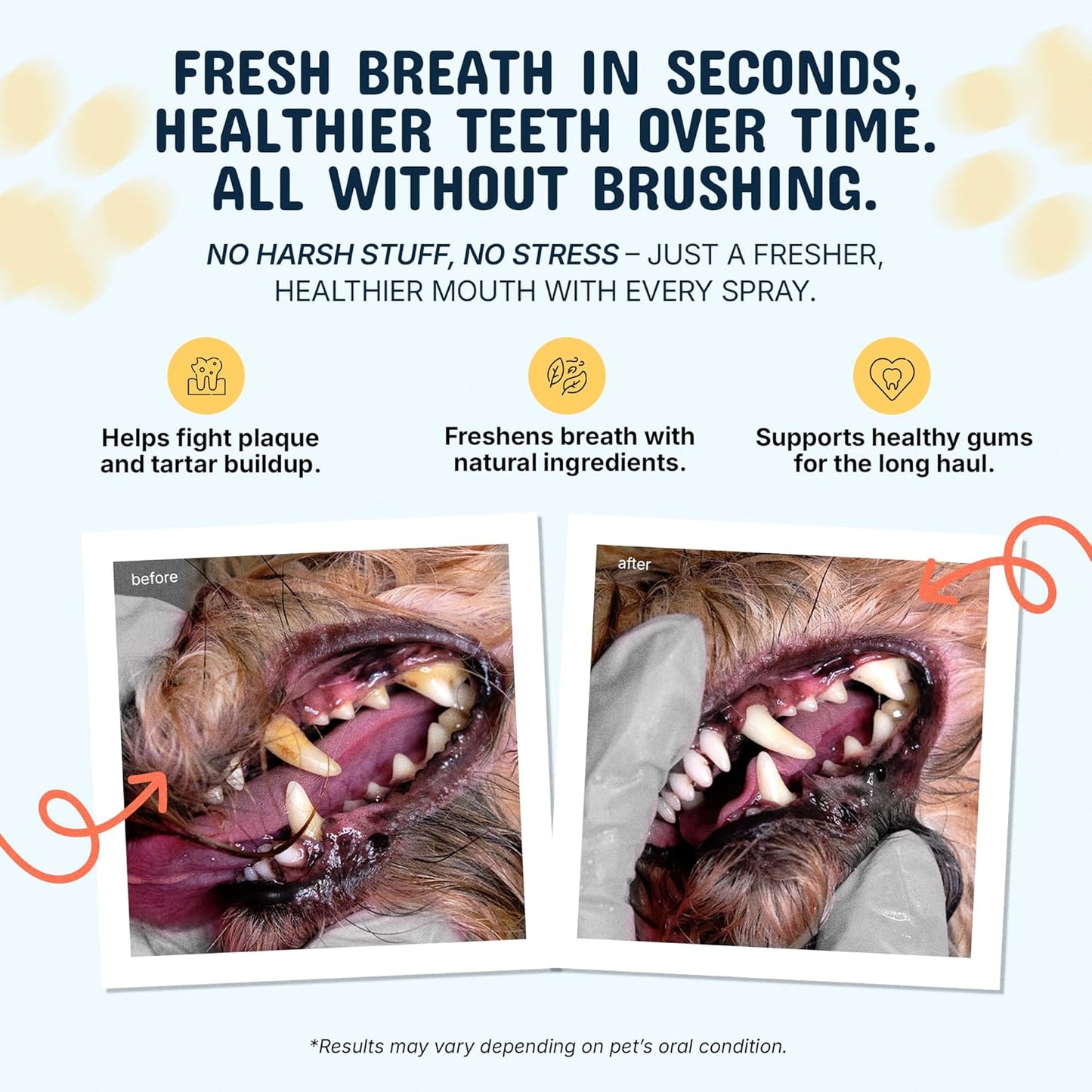 FRESH BREATH IN SECONDS, HEALTHIER TEETH OVER TIME. ALL WITHOUT BRUSHING.

NO HARSH STUFF, NO STRESS – JUST A FRESHER, HEALTHIER MOUTH WITH EVERY SPRAY.

Helps fight plaque and tartar buildup.

Freshens breath with natural ingredients.

Supports healthy gums for the long haul.

before

after

*Results may vary depending on pet's oral condition.