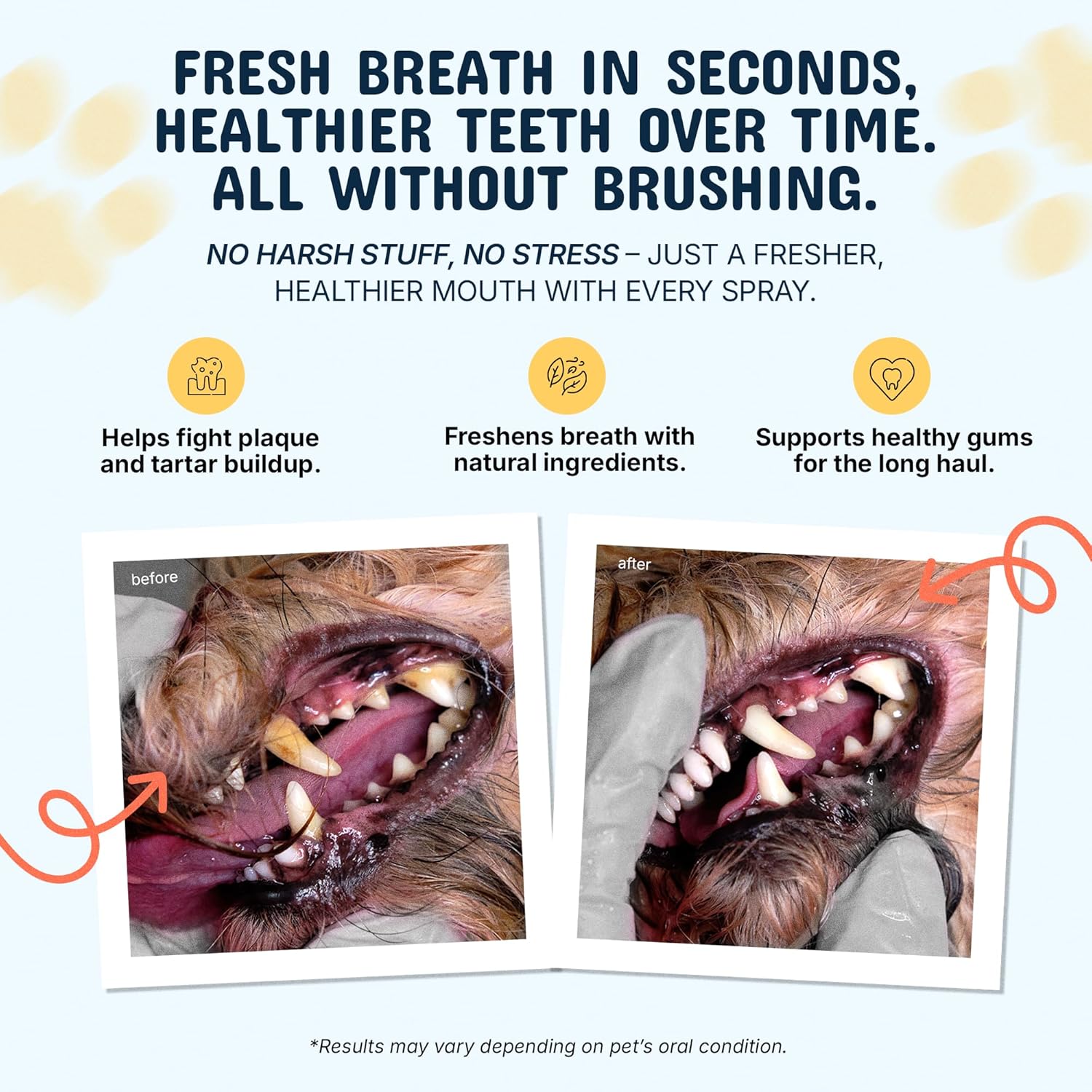 FRESH BREATH IN SECONDS, HEALTHIER TEETH OVER TIME. ALL WITHOUT BRUSHING.

NO HARSH STUFF, NO STRESS – JUST A FRESHER, HEALTHIER MOUTH WITH EVERY SPRAY.

Helps fight plaque and tartar buildup.

Freshens breath with natural ingredients.

Supports healthy gums for the long haul.

before

after

*Results may vary depending on pet's oral condition.