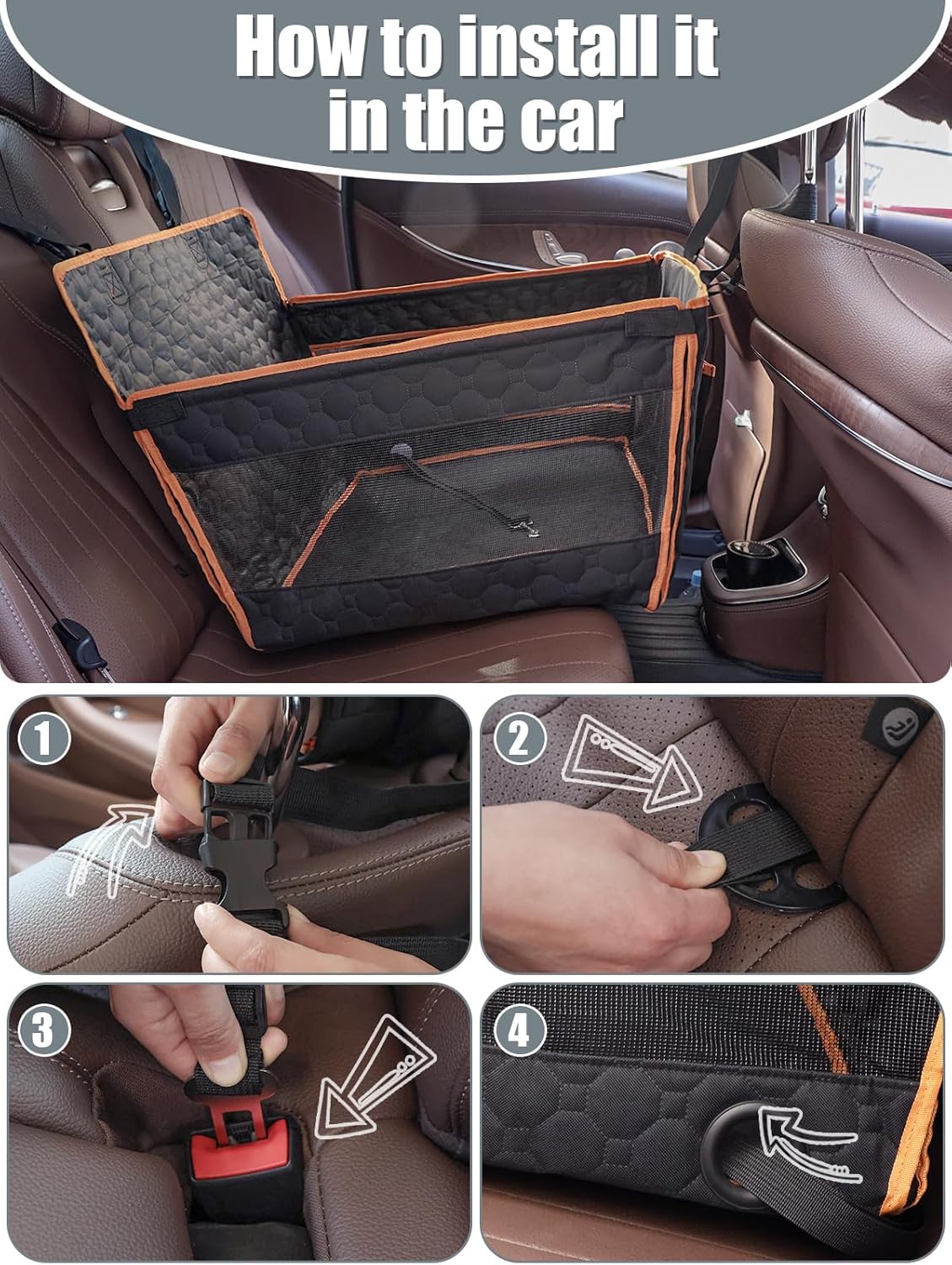 How to install it in the car

1

2

3

4