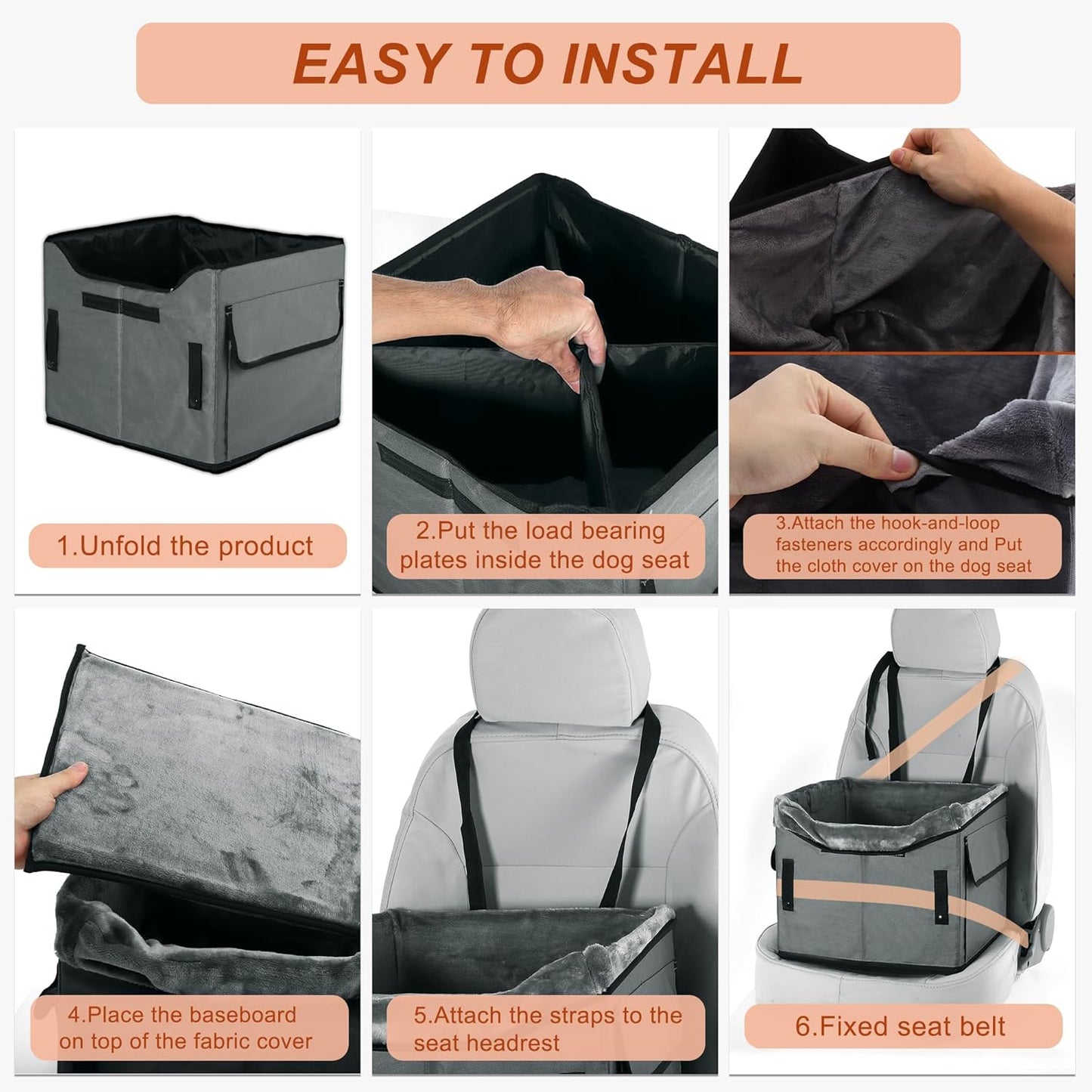 EASY TO INSTALL

1.Unfold the product

2.Put the load bearing plates inside the dog seat

3.Attach the hook-and-loop fasteners accordingly and Put the cloth cover on the dog seat

4.Place the baseboard on top of the fabric cover

5.Attach the straps to the seat headrest

6.Fixed seat belt