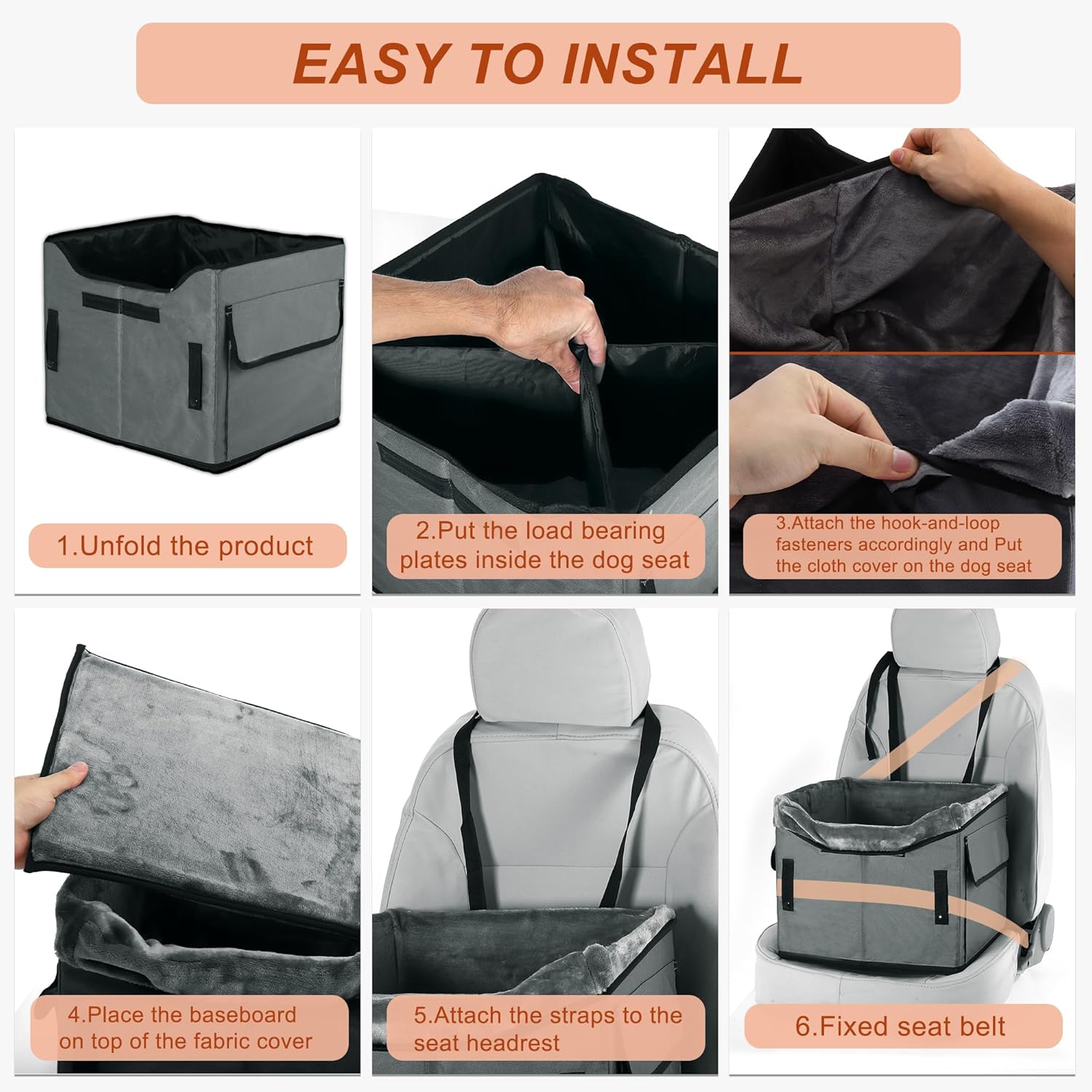 EASY TO INSTALL

1.Unfold the product

2.Put the load bearing plates inside the dog seat

3.Attach the hook-and-loop fasteners accordingly and Put the cloth cover on the dog seat

4.Place the baseboard on top of the fabric cover

5.Attach the straps to the seat headrest

6.Fixed seat belt