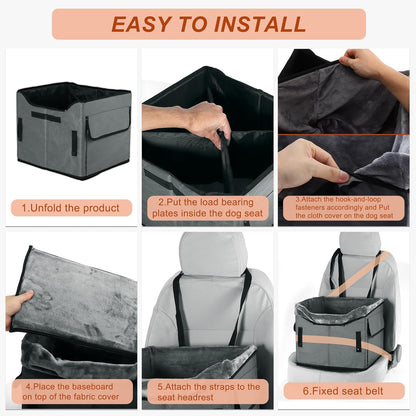 EASY TO INSTALL

1.Unfold the product

2.Put the load bearing plates inside the dog seat

3.Attach the hook-and-loop fasteners accordingly and Put the cloth cover on the dog seat

4.Place the baseboard on top of the fabric cover

5.Attach the straps to the seat headrest

6.Fixed seat belt