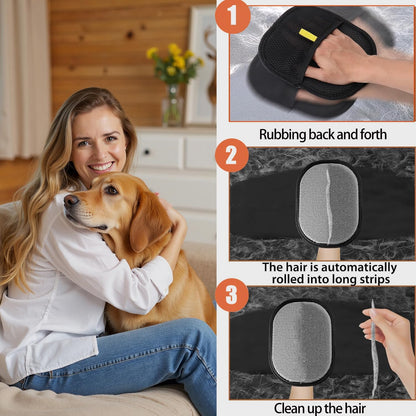 1

Rubbing back and forth

2

The hair is automatically rolled into long strips

3

Clean up the hair