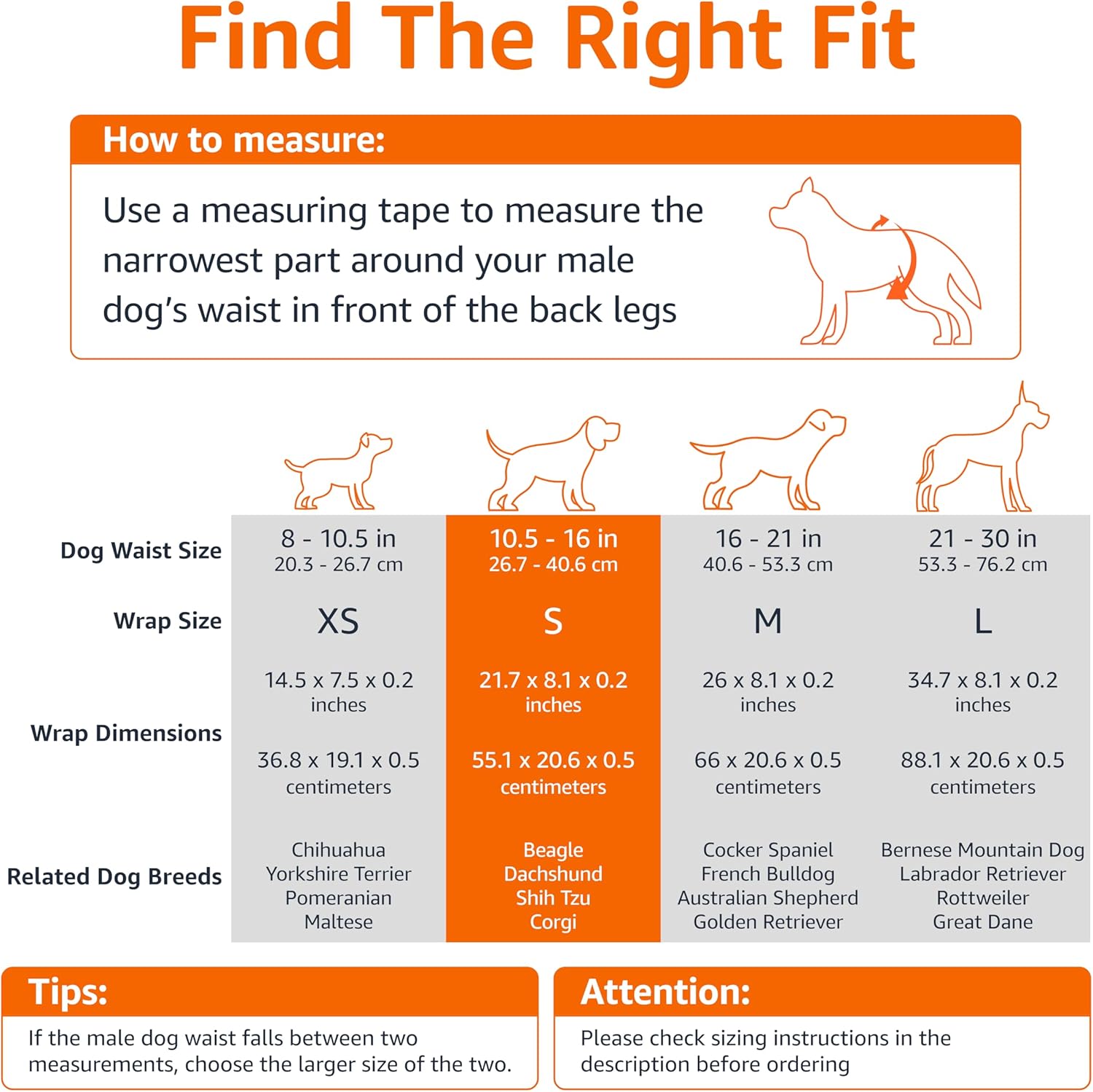 Find The Right Fit

How to measure:

Use a measuring tape to measure the narrowest part around your male dog's waist in front of the back legs

| | | | | |
|---|---|---|---|---|
| Dog Waist Size | 8 - 10.5 in 20.3 - 26.7 cm | 10.5 - 16 in 26.7 - 40.6 cm | 16 - 21 in 40.6 - 53.3 cm | 21 - 30 in 53.3 - 76.2 cm |
| Wrap Size | XS | S | M | L |
| Wrap Dimensions | 14.5 x 7.5 x 0.2 inches 36.8 x 19.1 x 0.5 centimeters | 21.7 x 8.1 x 0.2 inches 55.1 x 20.6 x 0.5 centimeters | 26 x 8.1 x 0.2 inches 66 x 20.6 x 0.5 centimeters | 34.7 x 8.1 x 0.2 inches 88.1 x 20.6 x 0.5 centimeters |
| Related Dog Breeds | Chihuahua Yorkshire Terrier Pomeranian Maltese | Beagle Dachshund Shih Tzu Corgi | Cocker Spaniel French Bulldog Australian Shepherd Golden Retriever | Bernese Mountain Dog Labrador Retriever Rottweiler Great Dane |

Tips:
If the male dog waist falls between two measurements, choose the larger size of the two.

Attention:
Please check sizing instructions in the description before ordering