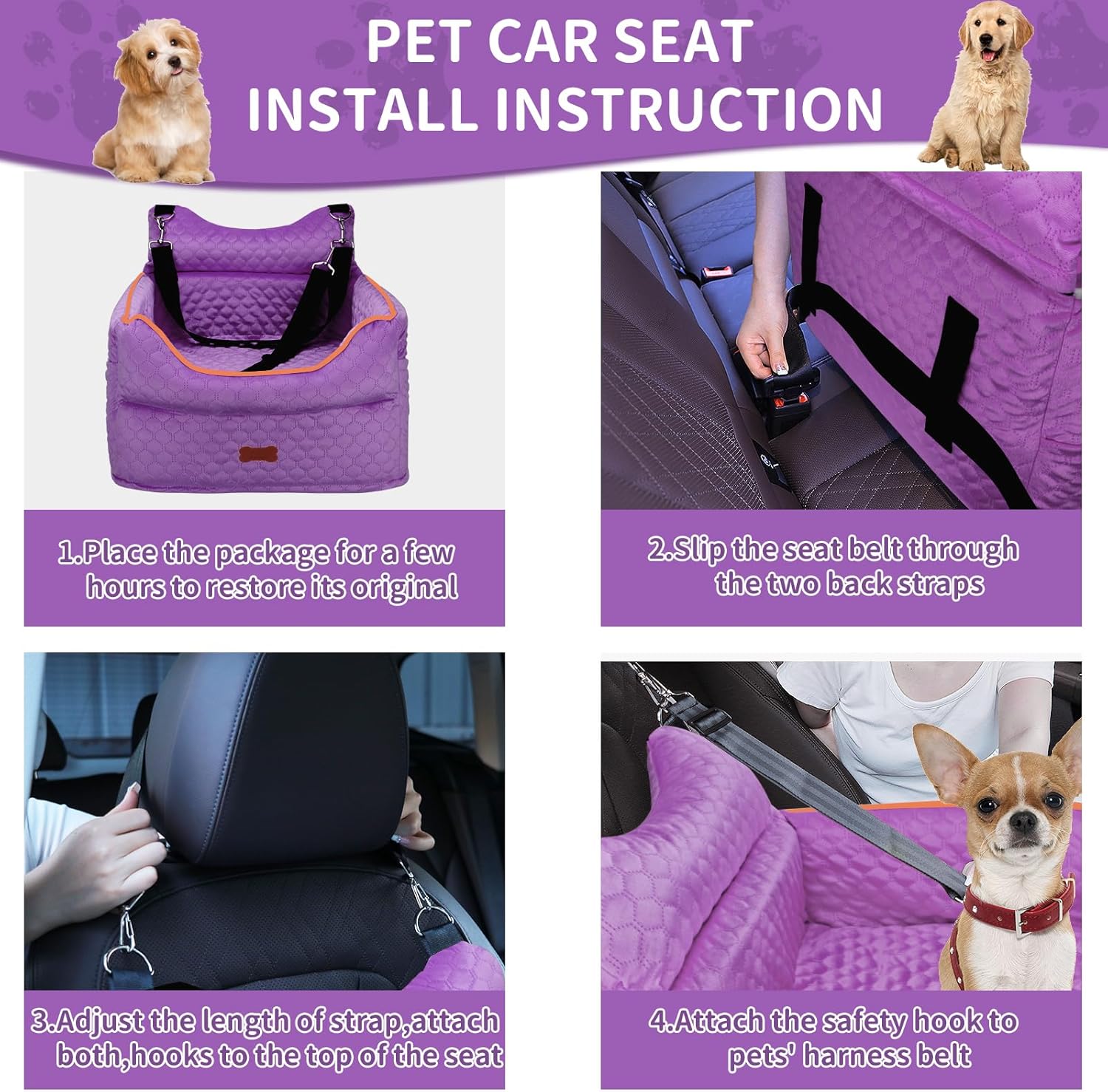 PET CAR SEAT
INSTALL INSTRUCTION

1.Place the package for a few hours to restore its original

2.Slip the seat belt through the two back straps

3.Adjust the length of strap,attach both,hooks to the top of the seat

4.Attach the safety hook to pets' harness belt