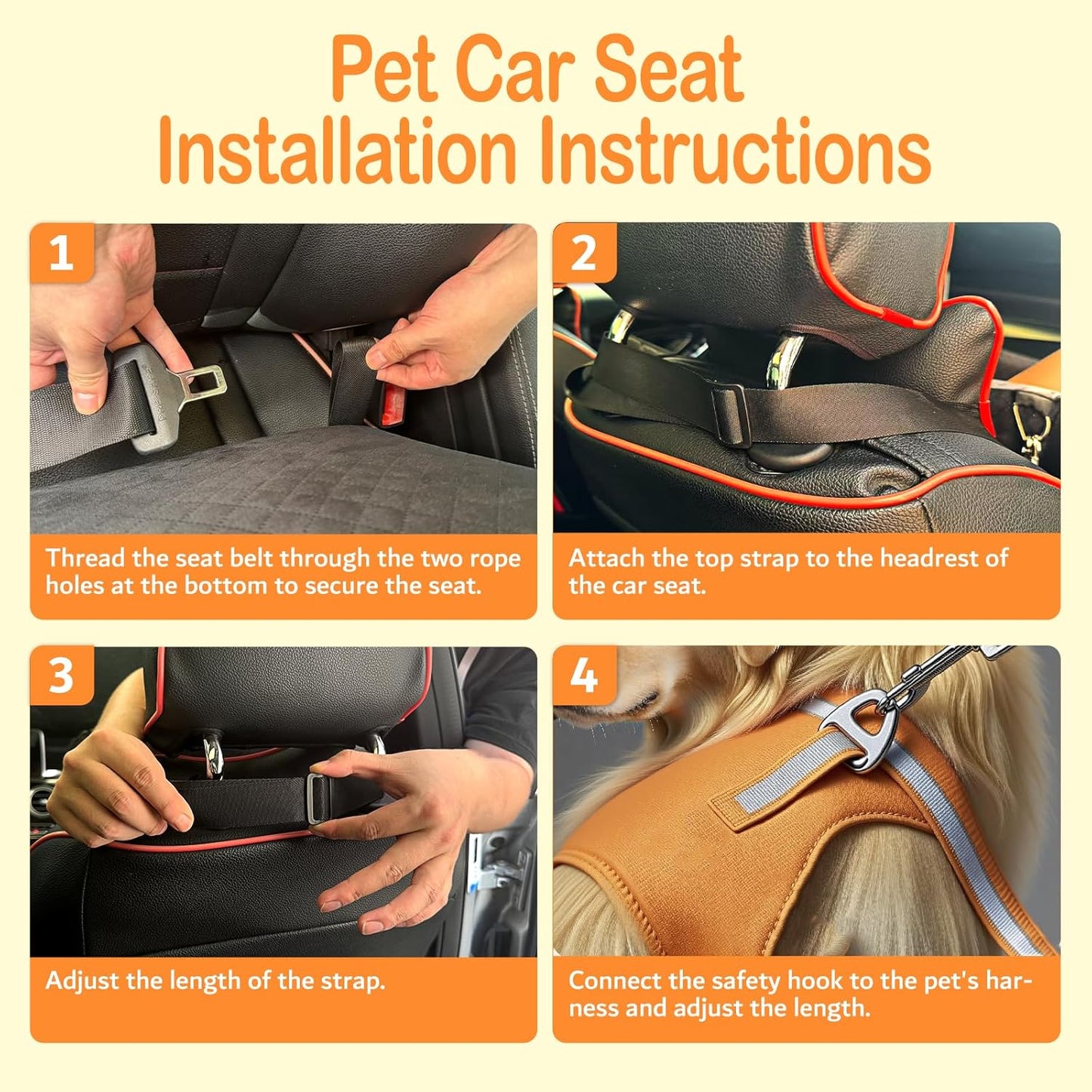 Pet Car Seat
Installation Instructions

1

Thread the seat belt through the two rope holes at the bottom to secure the seat.

2

Attach the top strap to the headrest of the car seat.

3

Adjust the length of the strap.

4

Connect the safety hook to the pet's harness and adjust the length.