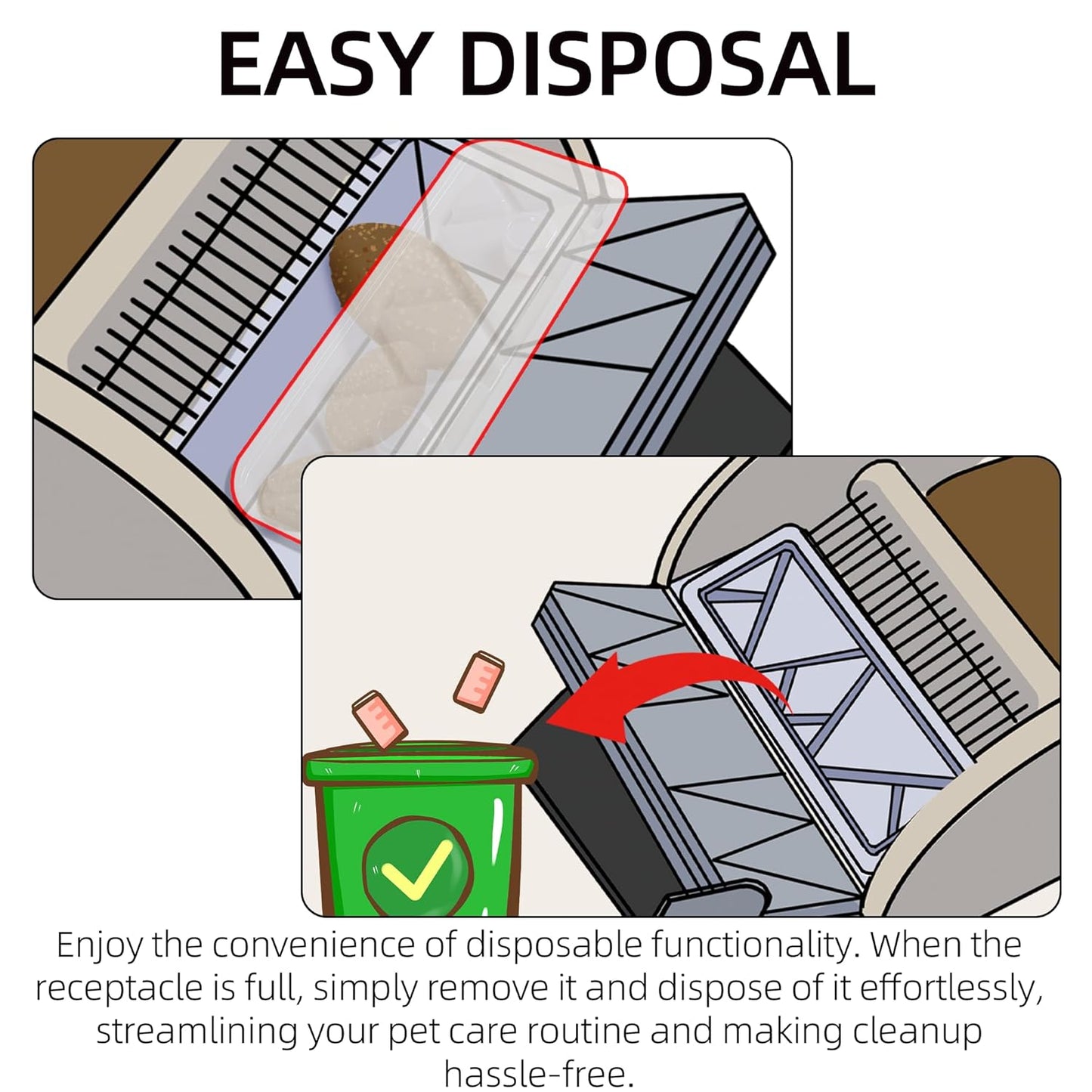 EASY DISPOSAL

Enjoy the convenience of disposable functionality. When the receptacle is full, simply remove it and dispose of it effortlessly, streamlining your pet care routine and making cleanup hassle-free.