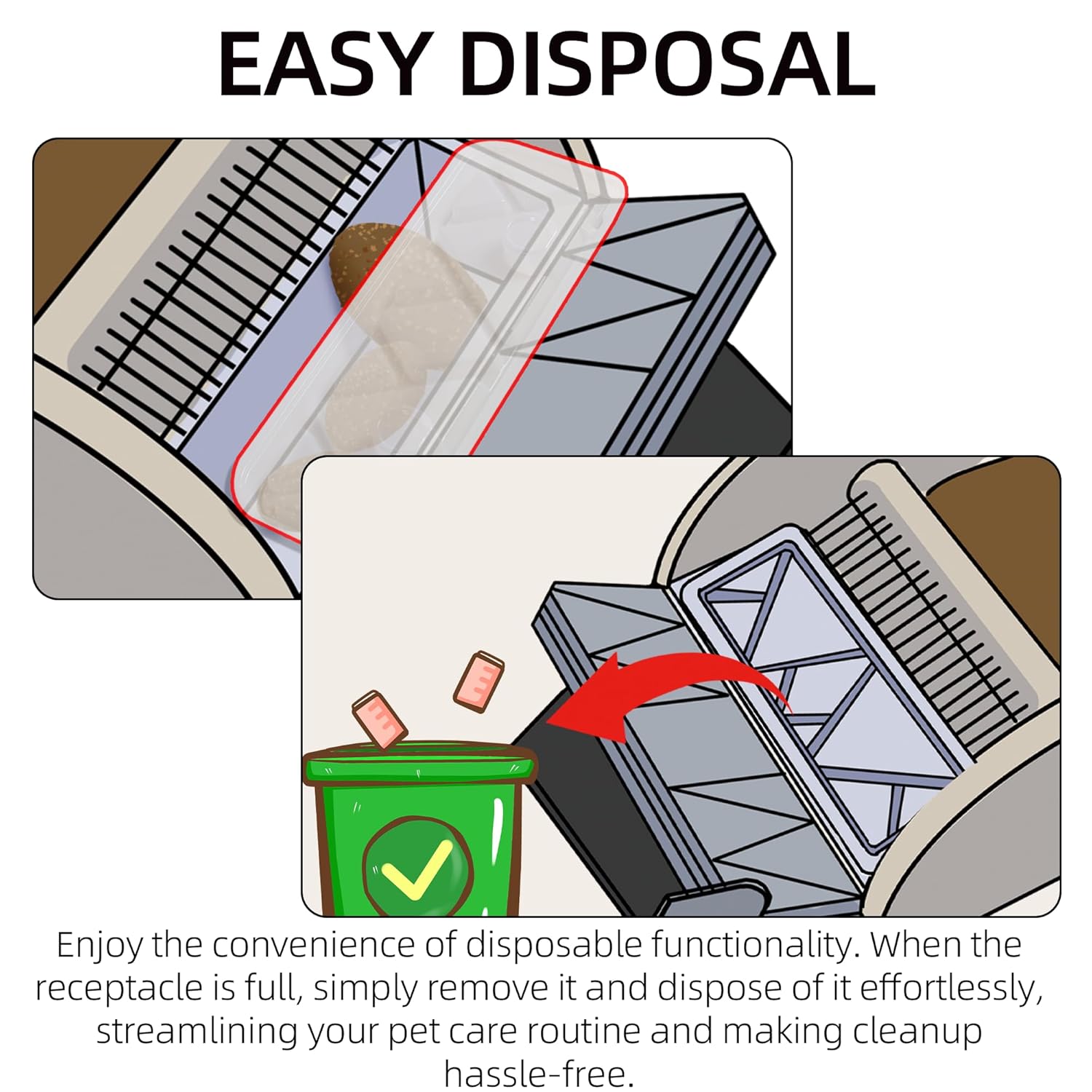 EASY DISPOSAL

Enjoy the convenience of disposable functionality. When the receptacle is full, simply remove it and dispose of it effortlessly, streamlining your pet care routine and making cleanup hassle-free.