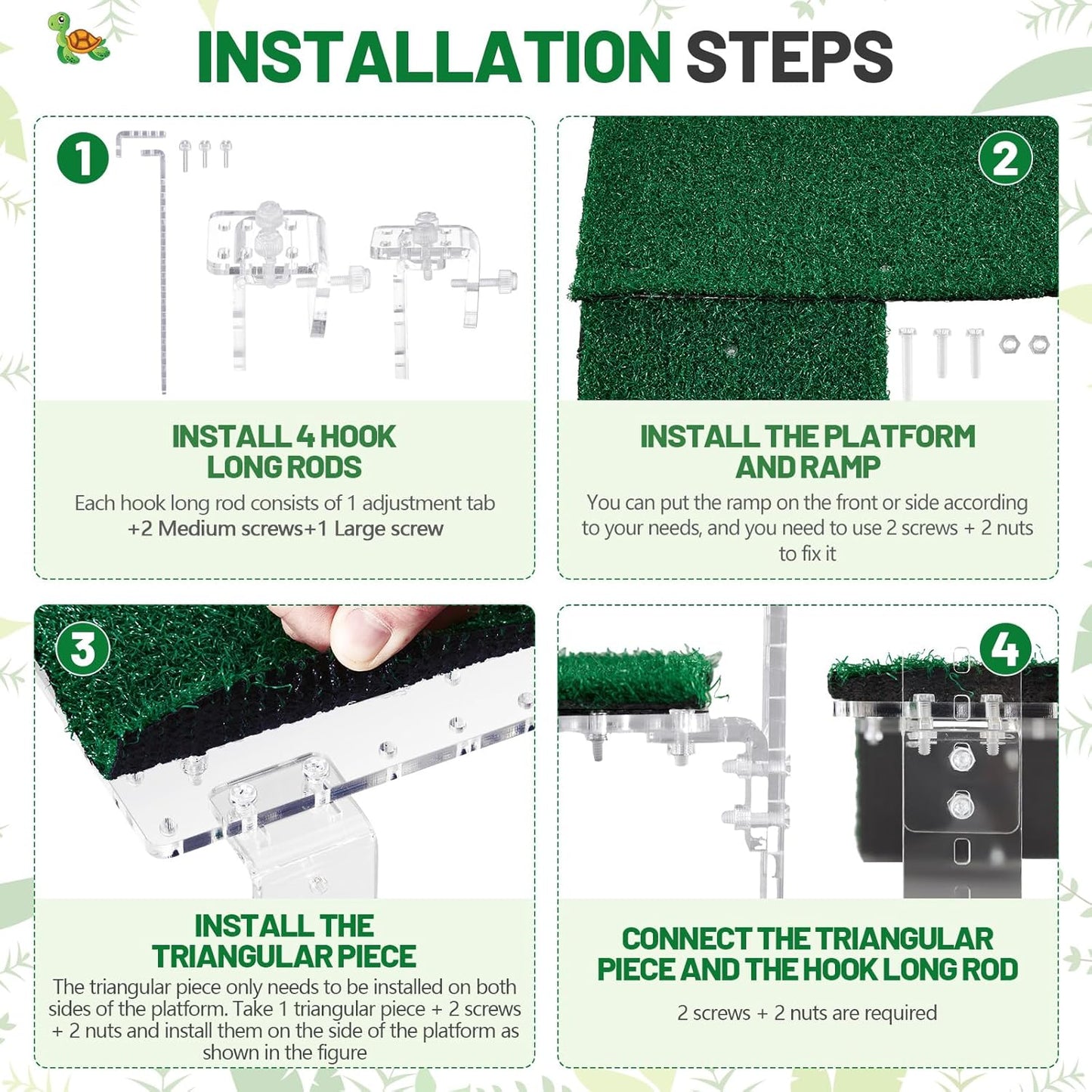 INSTALLATION STEPS

1

INSTALL 4 HOOK LONG RODS

Each hook long rod consists of 1 adjustment tab +2 Medium screws+1 Large screw

2

INSTALL THE PLATFORM AND RAMP

You can put the ramp on the front or side according to your needs, and you need to use 2 screws + 2 nuts to fix it

3

INSTALL THE TRIANGULAR PIECE

The triangular piece only needs to be installed on both sides of the platform. Take 1 triangular piece + 2 screws + 2 nuts and install them on the side of the platform as shown in the figure

4

CONNECT THE TRIANGULAR PIECE AND THE HOOK LONG ROD

2 screws + 2 nuts are required