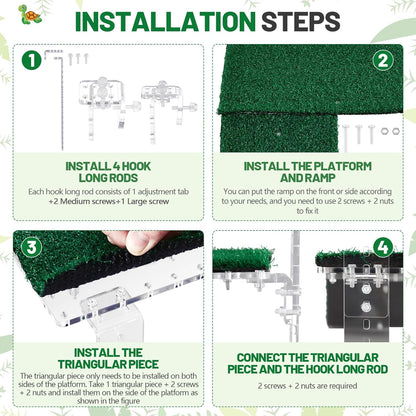 INSTALLATION STEPS

1

INSTALL 4 HOOK LONG RODS

Each hook long rod consists of 1 adjustment tab +2 Medium screws+1 Large screw

2

INSTALL THE PLATFORM AND RAMP

You can put the ramp on the front or side according to your needs, and you need to use 2 screws + 2 nuts to fix it

3

INSTALL THE TRIANGULAR PIECE

The triangular piece only needs to be installed on both sides of the platform. Take 1 triangular piece + 2 screws + 2 nuts and install them on the side of the platform as shown in the figure

4

CONNECT THE TRIANGULAR PIECE AND THE HOOK LONG ROD

2 screws + 2 nuts are required