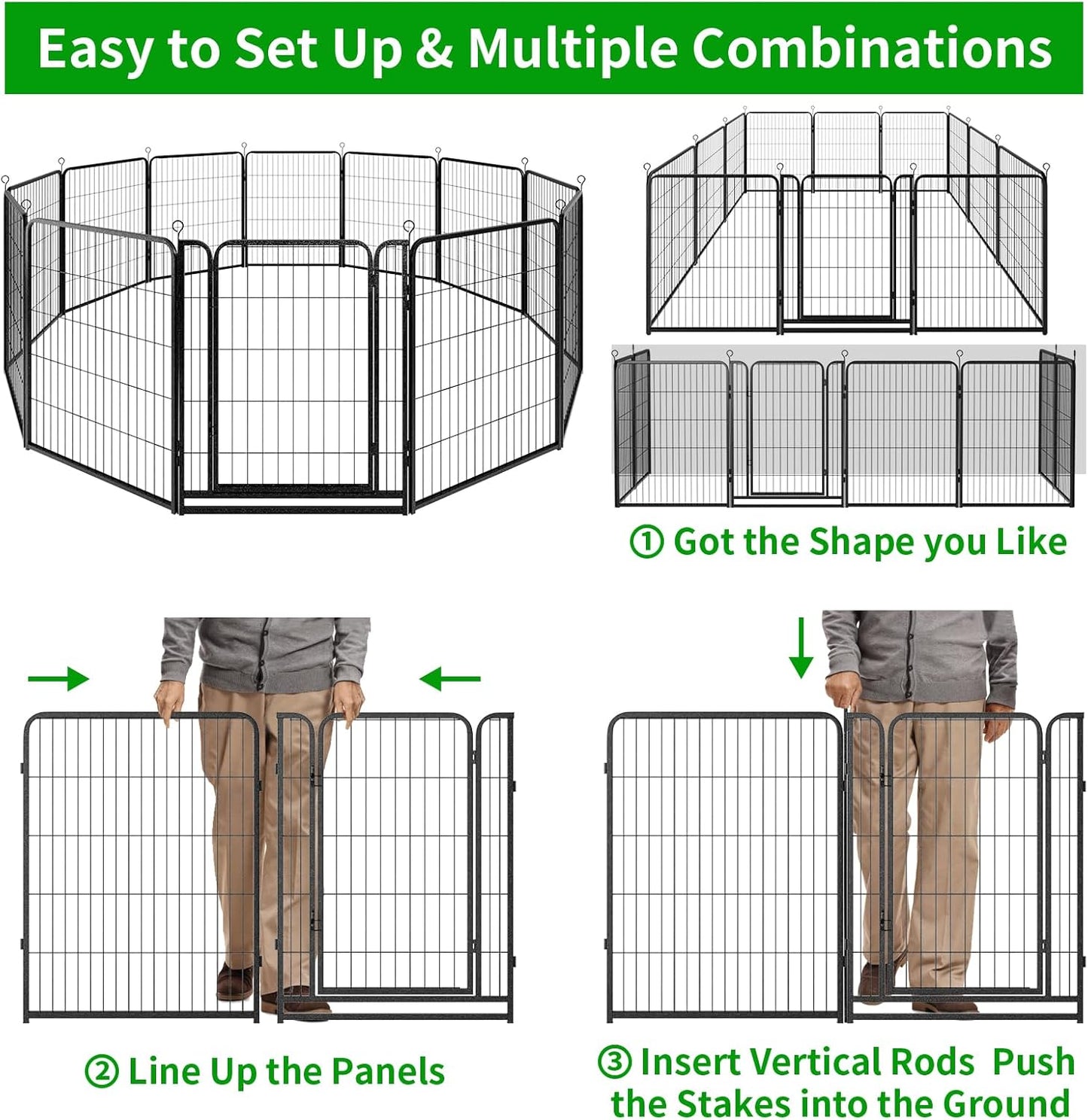 Easy to Set Up & Multiple Combinations

① Got the Shape you Like

② Line Up the Panels

③ Insert Vertical Rods Push the Stakes into the Ground