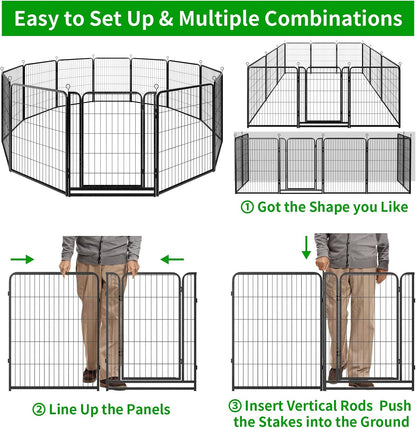 Easy to Set Up & Multiple Combinations

① Got the Shape you Like

② Line Up the Panels

③ Insert Vertical Rods Push the Stakes into the Ground