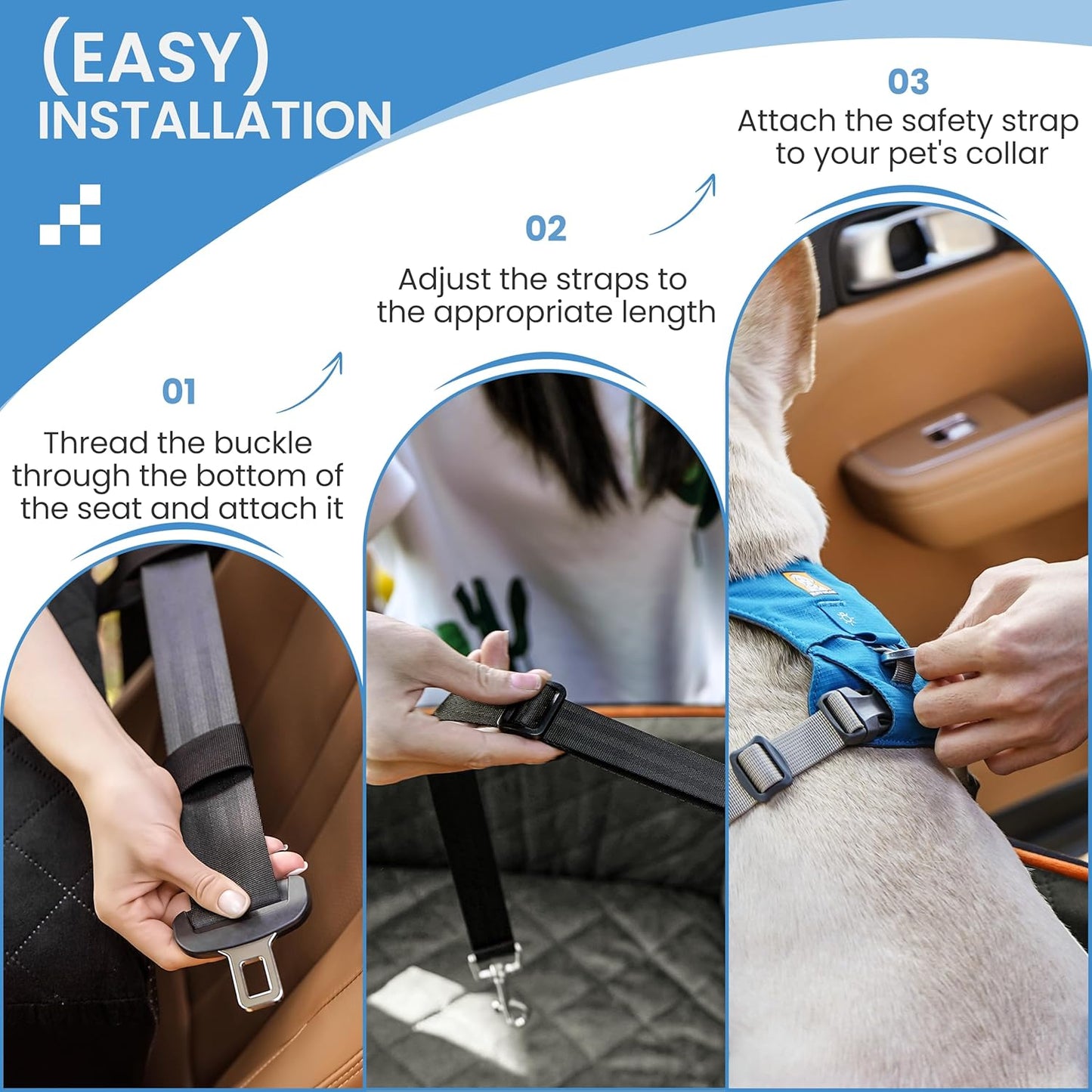 (EASY)
INSTALLATION

01
Thread the buckle through the bottom of the seat and attach it

02
Adjust the straps to the appropriate length

03
Attach the safety strap to your pet's collar