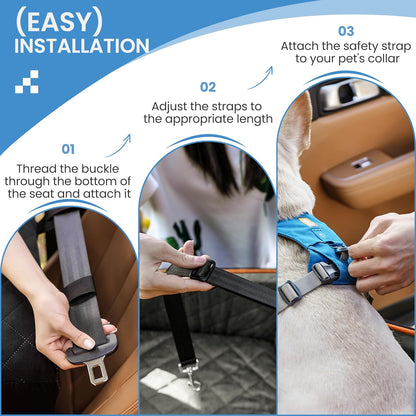 (EASY)
INSTALLATION

01
Thread the buckle through the bottom of the seat and attach it

02
Adjust the straps to the appropriate length

03
Attach the safety strap to your pet's collar