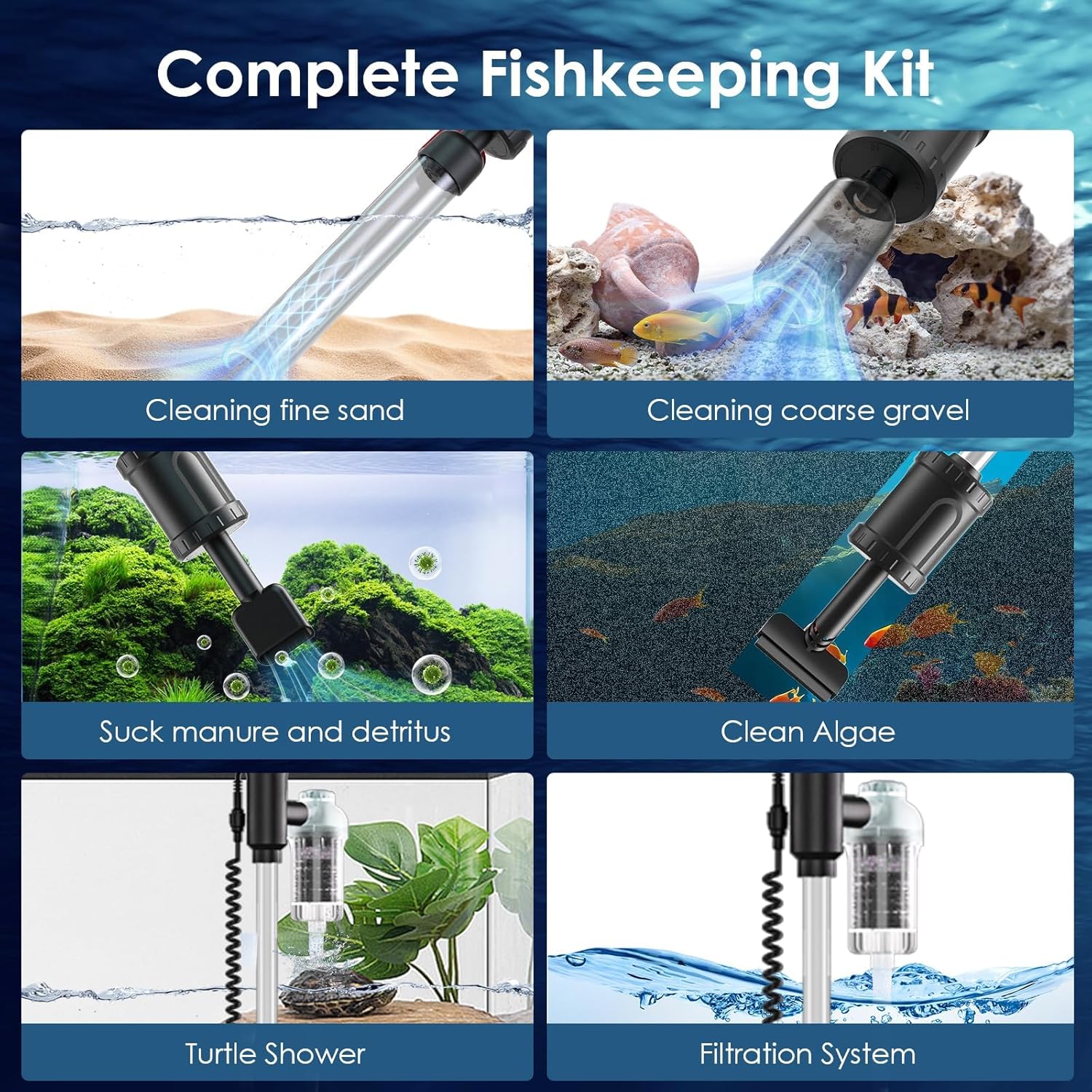 Complete Fishkeeping Kit

Cleaning fine sand

Cleaning coarse gravel

Suck manure and detritus

Clean Algae

Turtle Shower

Filtration System