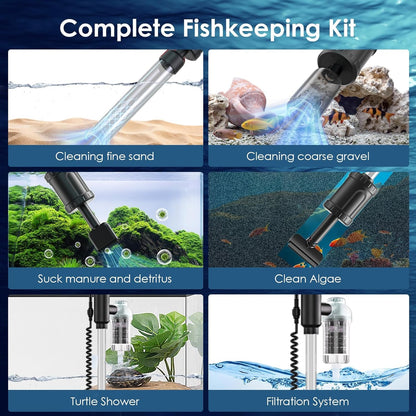 Complete Fishkeeping Kit

Cleaning fine sand

Cleaning coarse gravel

Suck manure and detritus

Clean Algae

Turtle Shower

Filtration System