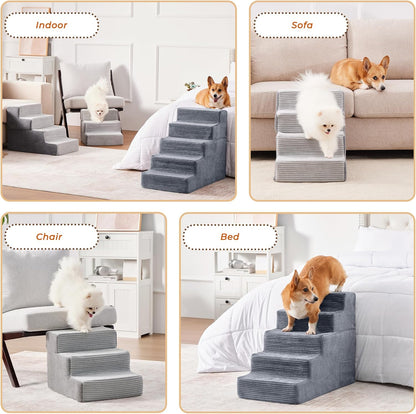 Indoor

Sofa

Chair

Bed