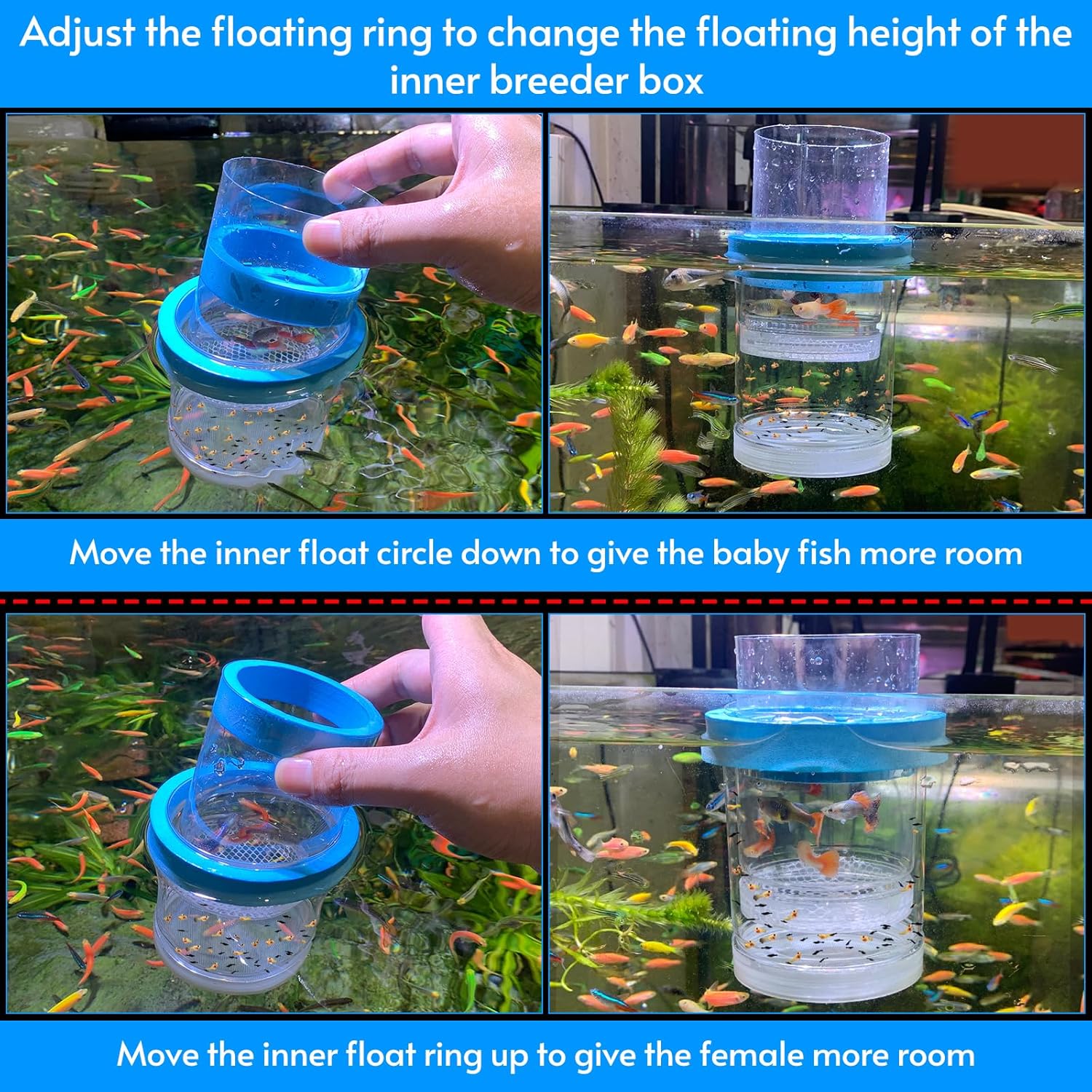 Adjust the floating ring to change the floating height of the inner breeder box

Move the inner float circle down to give the baby fish more room

Move the inner float ring up to give the female more room