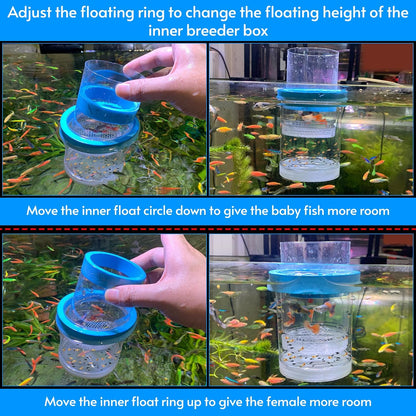 Adjust the floating ring to change the floating height of the inner breeder box

Move the inner float circle down to give the baby fish more room

Move the inner float ring up to give the female more room