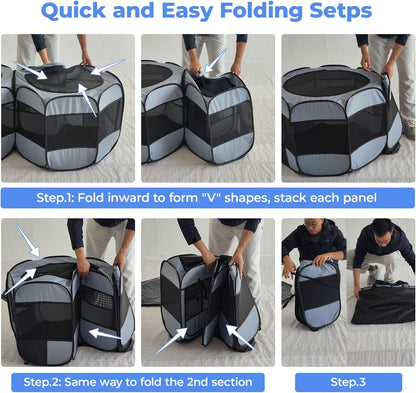 Quick and Easy Folding Setps

Step.1: Fold inward to form "V" shapes, stack each panel

Step.2: Same way to fold the 2nd section

Step.3