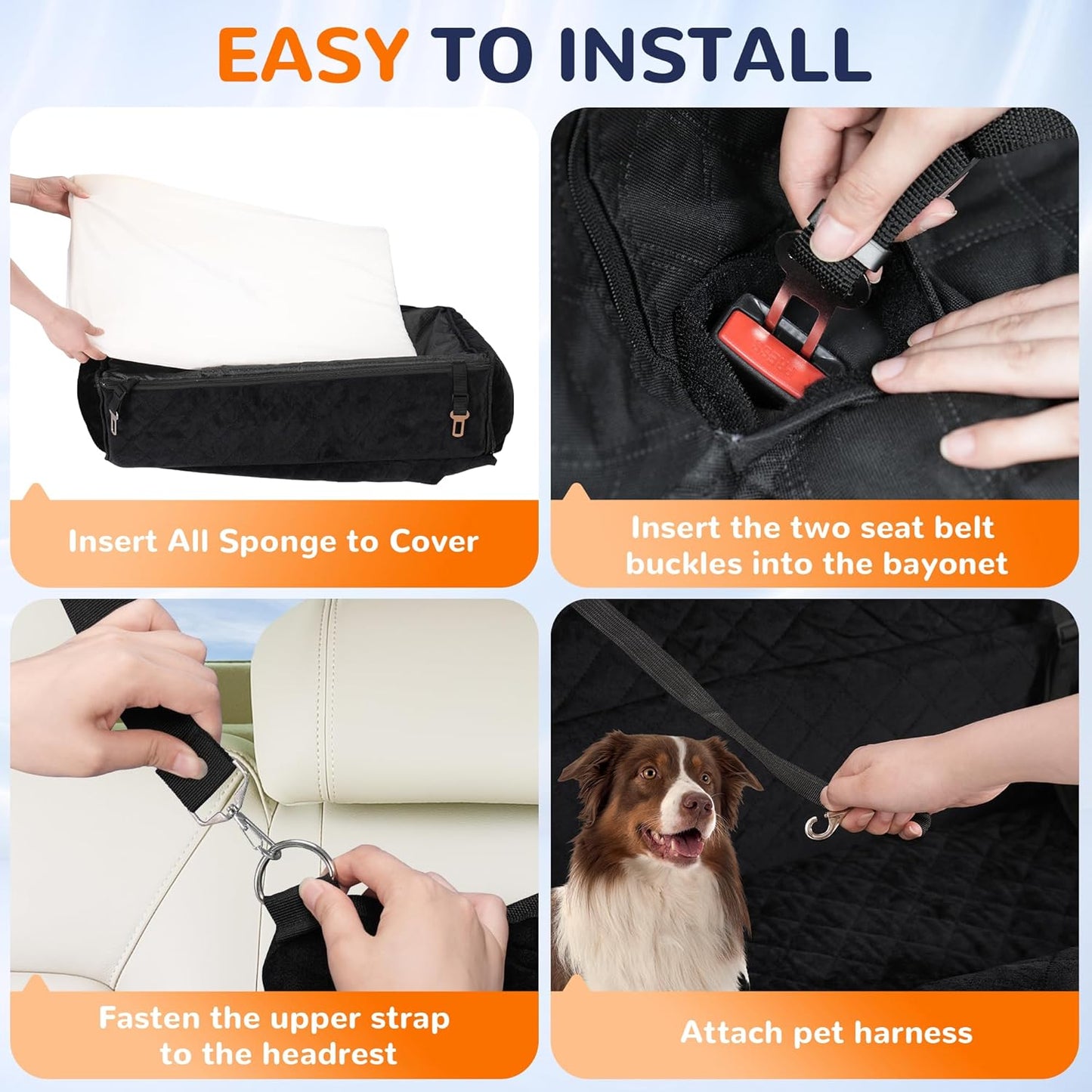 EASY TO INSTALL

Insert All Sponge to Cover

Insert the two seat belt buckles into the bayonet

Fasten the upper strap to the headrest

Attach pet harness