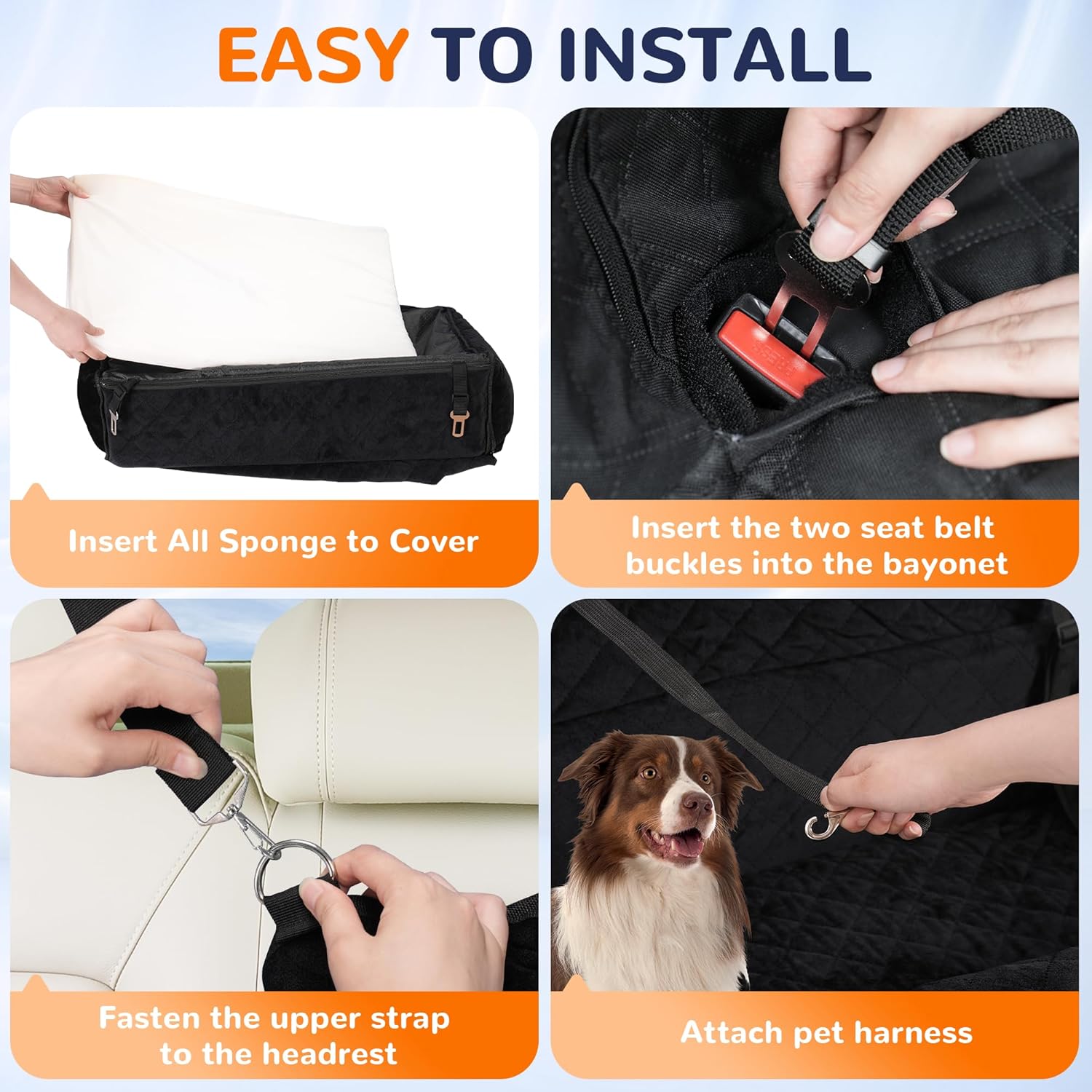 EASY TO INSTALL

Insert All Sponge to Cover

Insert the two seat belt buckles into the bayonet

Fasten the upper strap to the headrest

Attach pet harness