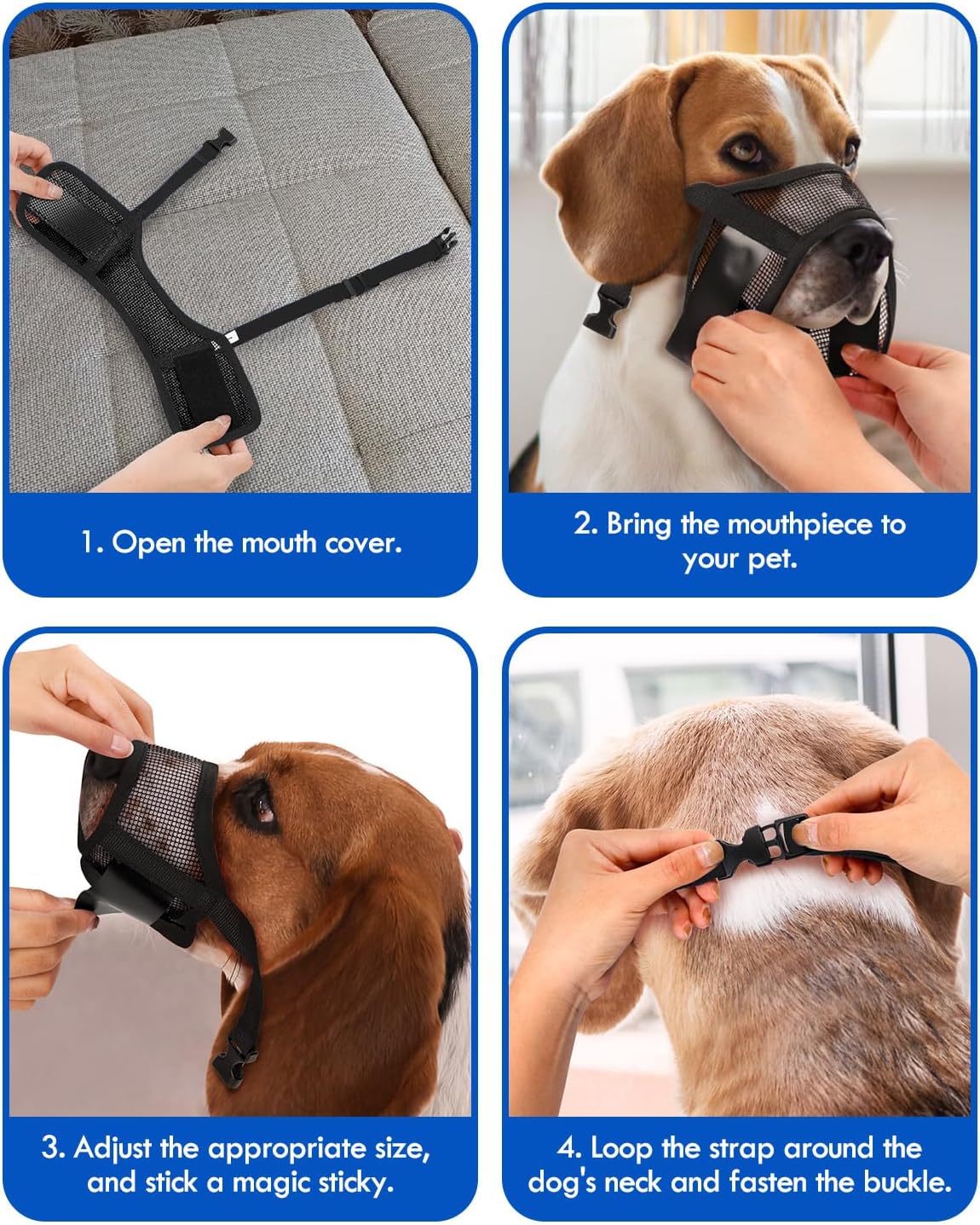 1. Open the mouth cover.

2. Bring the mouthpiece to your pet.

3. Adjust the appropriate size, and stick a magic sticky.

4. Loop the strap around the dog's neck and fasten the buckle.